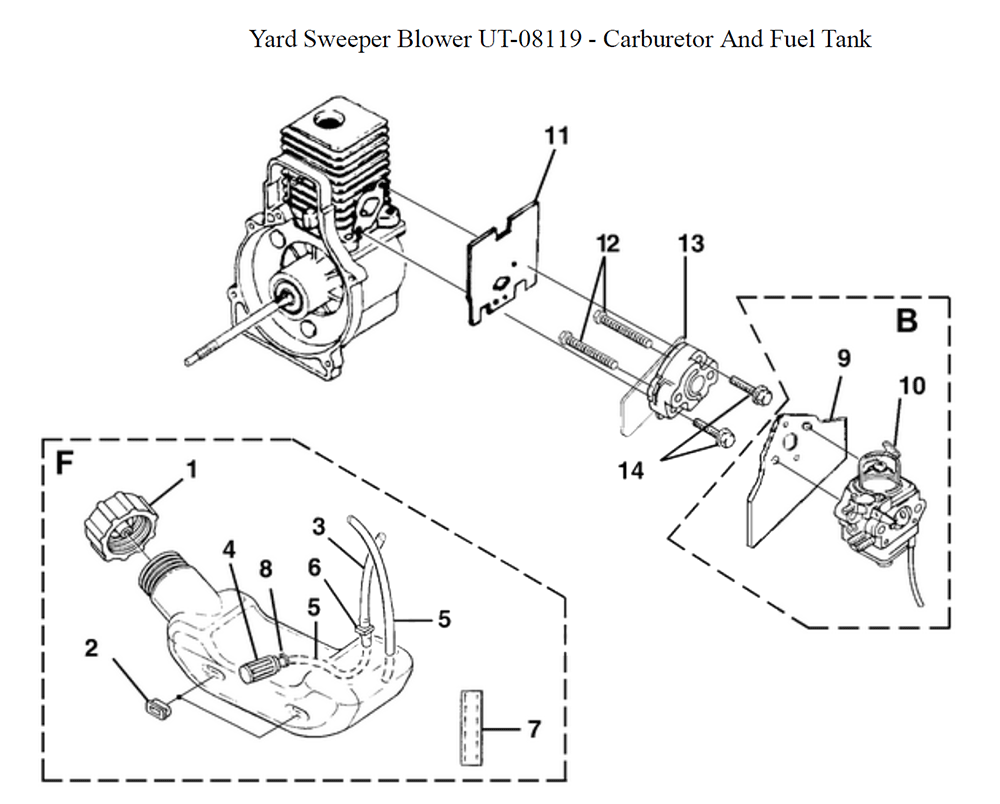 Yard Sweeper Blower UT-08119 - Carburetor And Fuel Tank

11

12

13

B

9

10

14

F

1

3

4

8

6

5

5

2

7