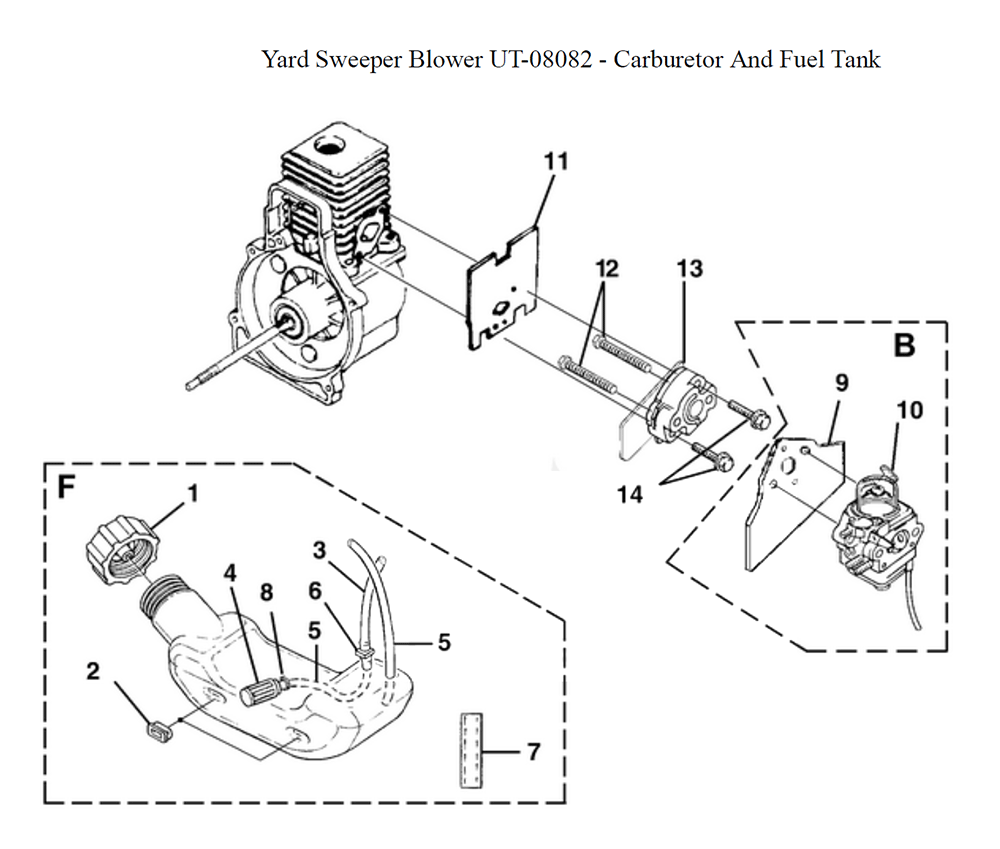 Yard Sweeper Blower UT-08082 - Carburetor And Fuel Tank

11
12
13
B
9
10
14
F
1
3
4
8
6
5
5
2
7