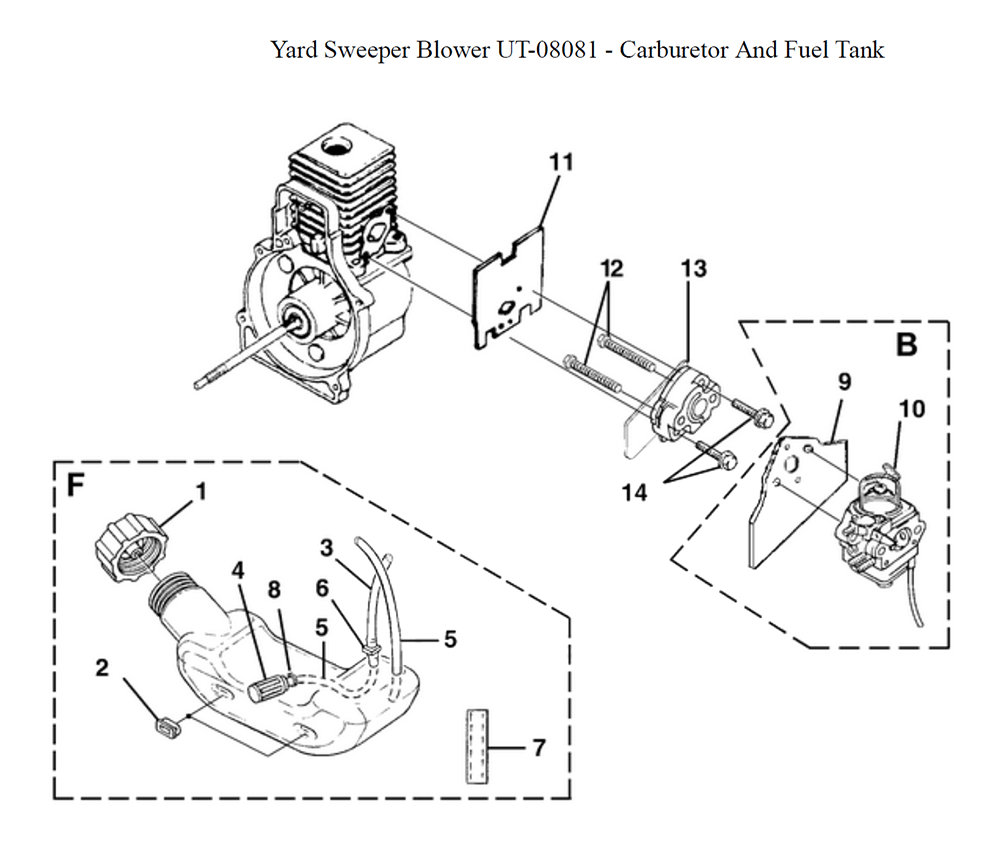 Yard Sweeper Blower UT-08081 - Carburetor And Fuel Tank

11

12

13

B

9

10

14

F

1

3

4

8

6

5

5

2

7