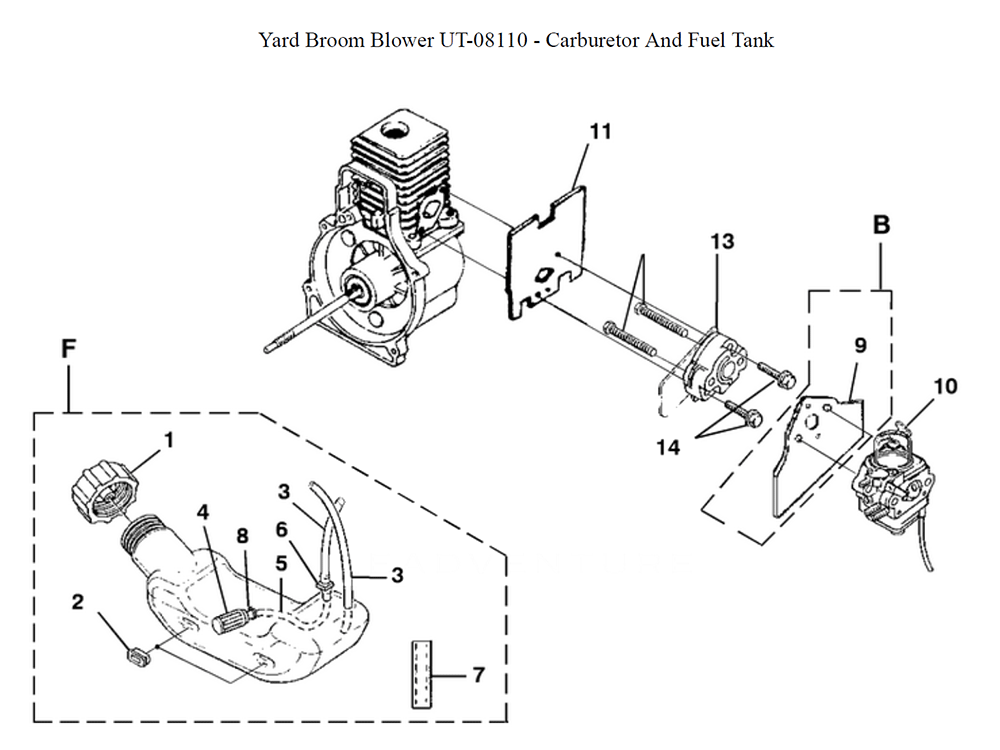 Yard Broom Blower UT-08110 - Carburetor And Fuel Tank

11
13
B
9
10
14
F
1
3
4
8
6
5
3
2
7