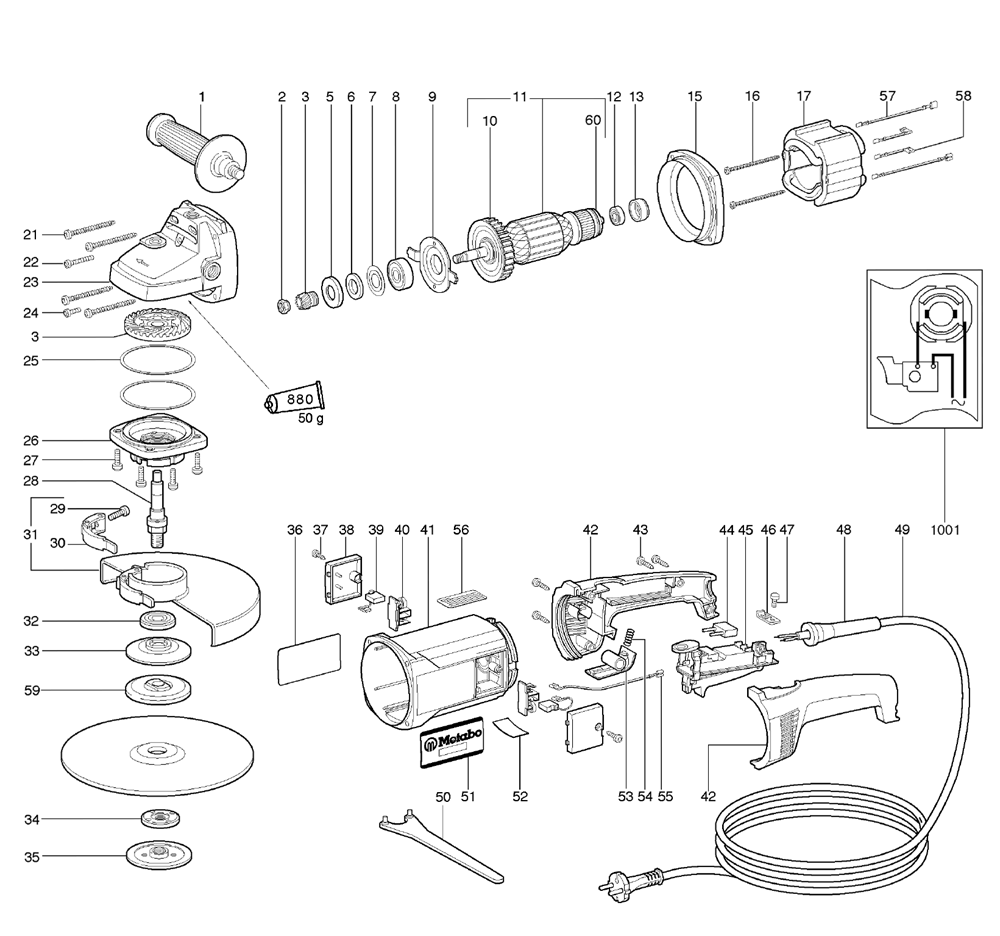 1
2 3 5 6 7 8 9 11 12 13 15 16 17 57 58
10 60
21
22
23
24
3
25
880
50 g
26
27
28
29
31
30
32
33
59
34
35
36 37 38 39 40 41 56 42 43 44 45 46 47 48 49 1001
Metabo
50 51 52 53 54 55 42