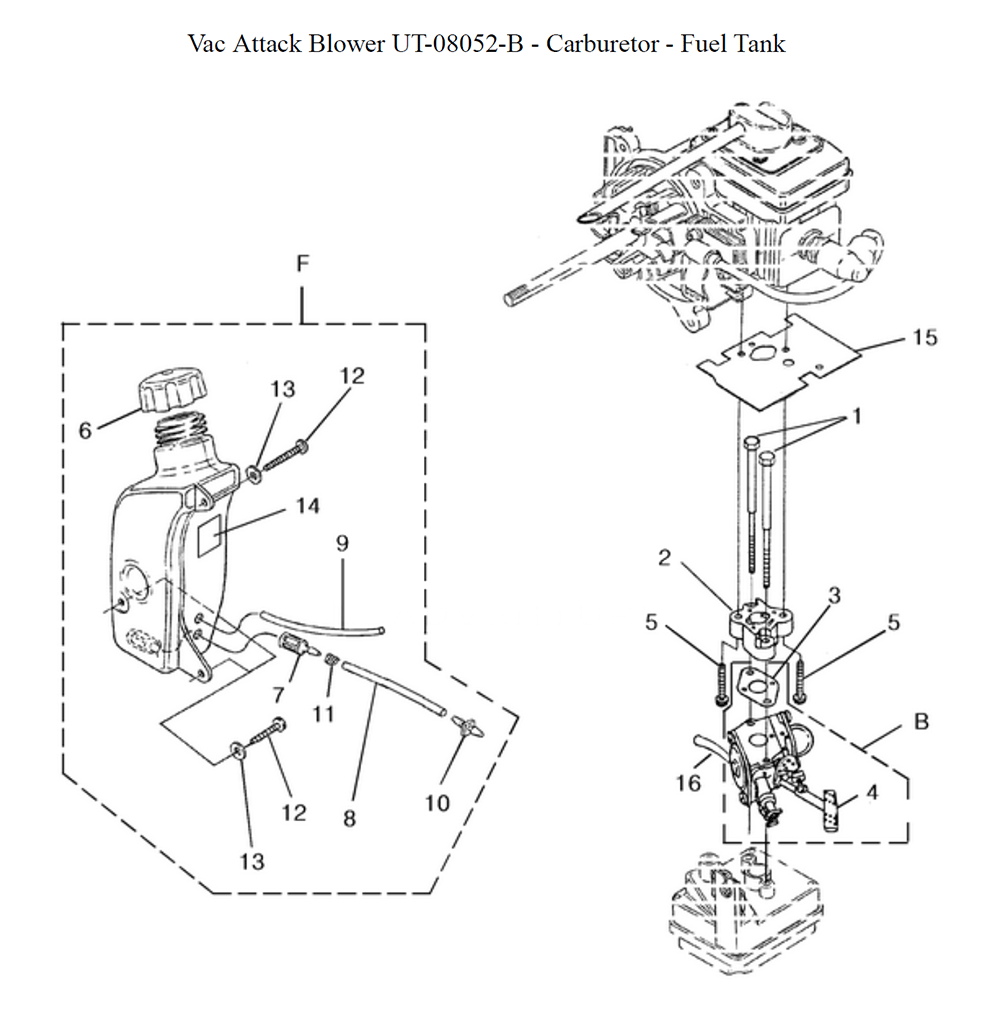 Vac Attack Blower UT-08052-B - Carburetor - Fuel Tank

F
6
13
12
14
9
7
11
8
10
12
13

15
1
2
3
5
5
B
16
4