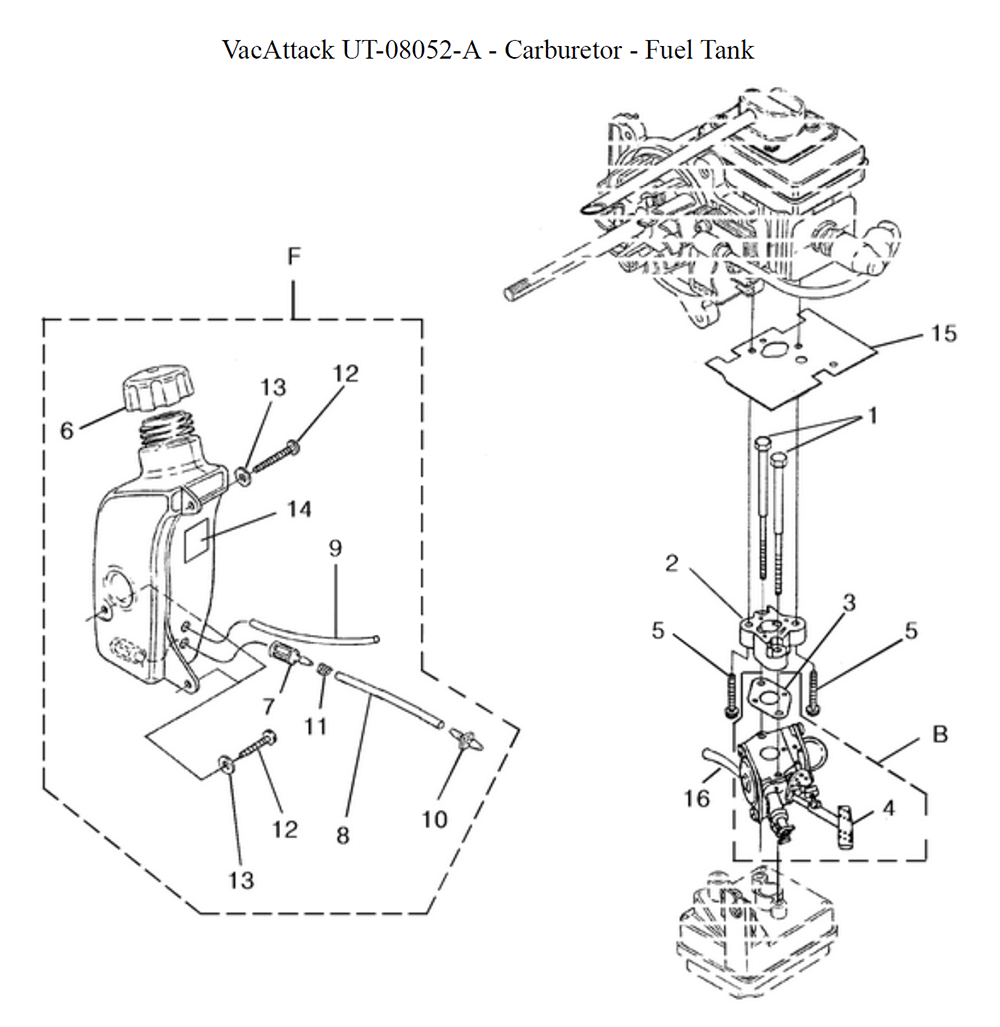 VacAttack UT-08052-A - Carburetor - Fuel Tank

F

6

13

12

14

9

7

11

8

10

12

13

15

1

2

3

5

5

B

16

4