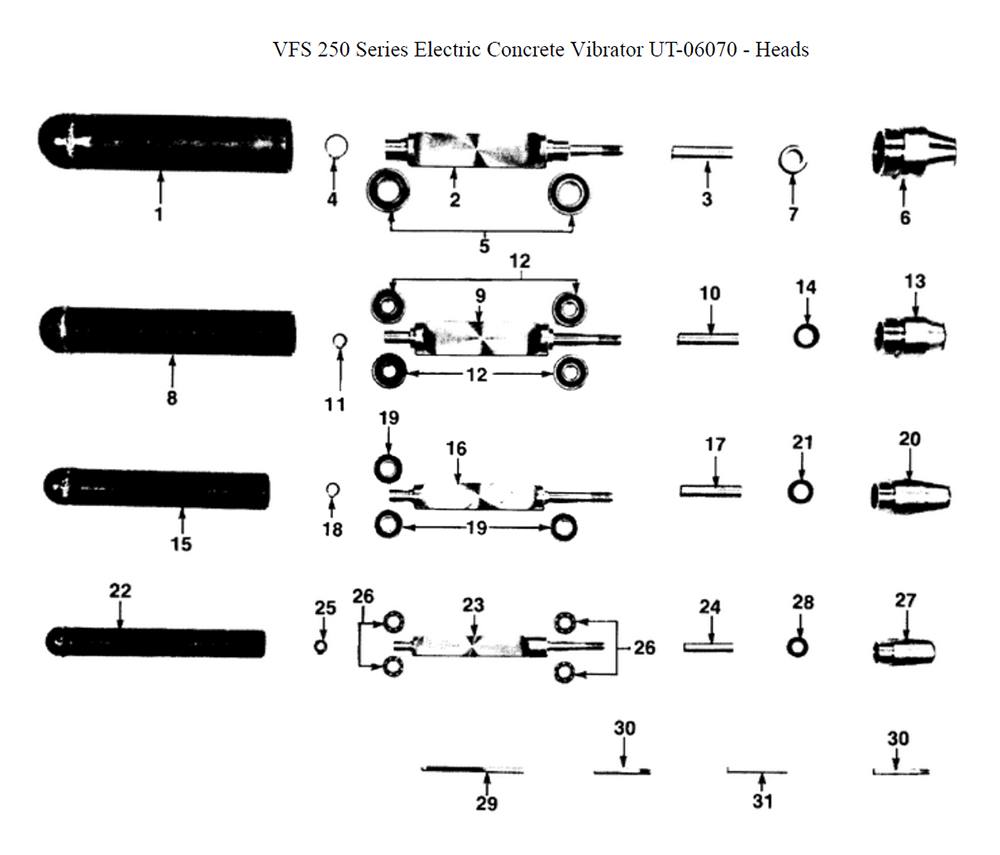 VFS 250 Series Electric Concrete Vibrator UT-06070 - Heads

1
4
2
5
3
7
6

12
9
8
11
12
10
14
13

19
16
15
18
19
17
21
20

22
25
26
23
26
24
28
27

30
29
31
30