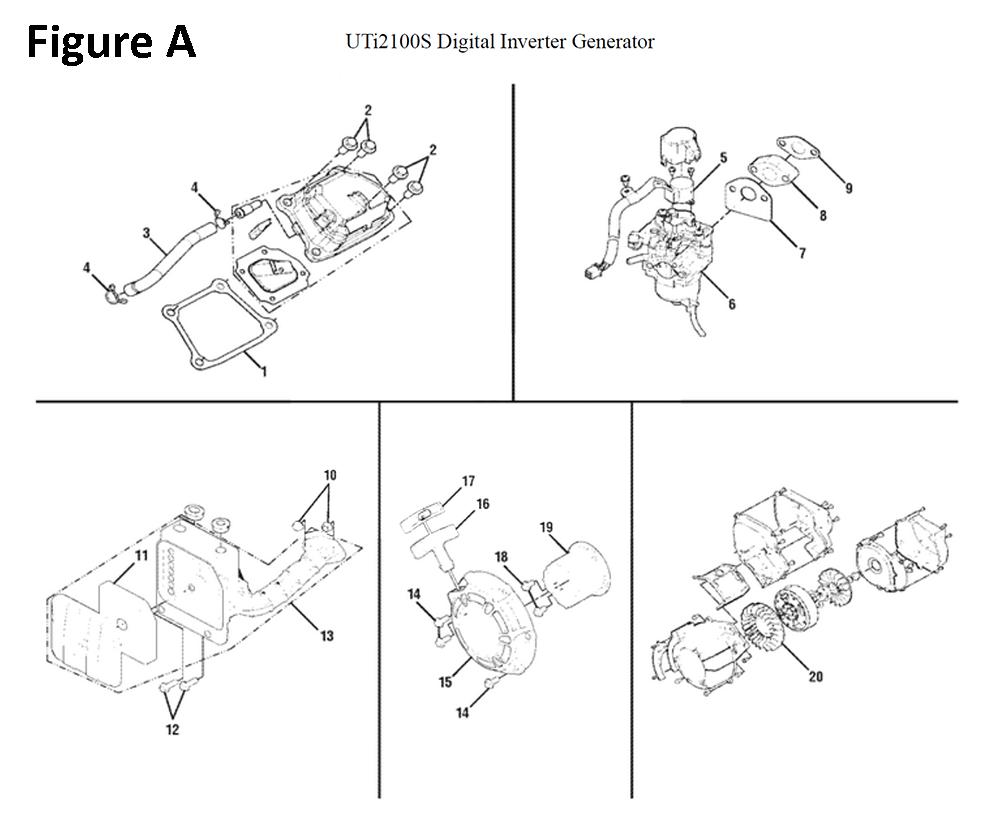 Figure A

UTi2100S Digital Inverter Generator

2
2
4
3
4
1

5
9
8
7
6

10
11
13
12

17
16
19
18
14
15
14

20