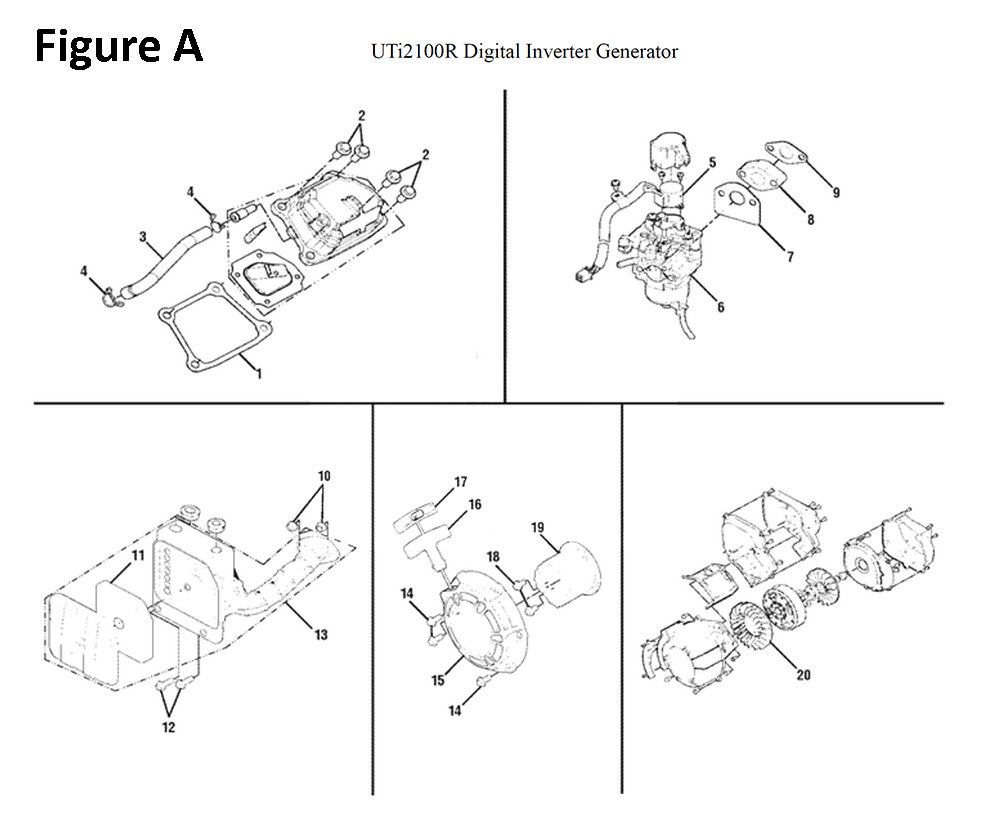 Figure A

UTi2100R Digital Inverter Generator

2
2
4
3
4
1

5
9
8
7
6

10
11
13
12

17
16
19
18
14
15
14

20