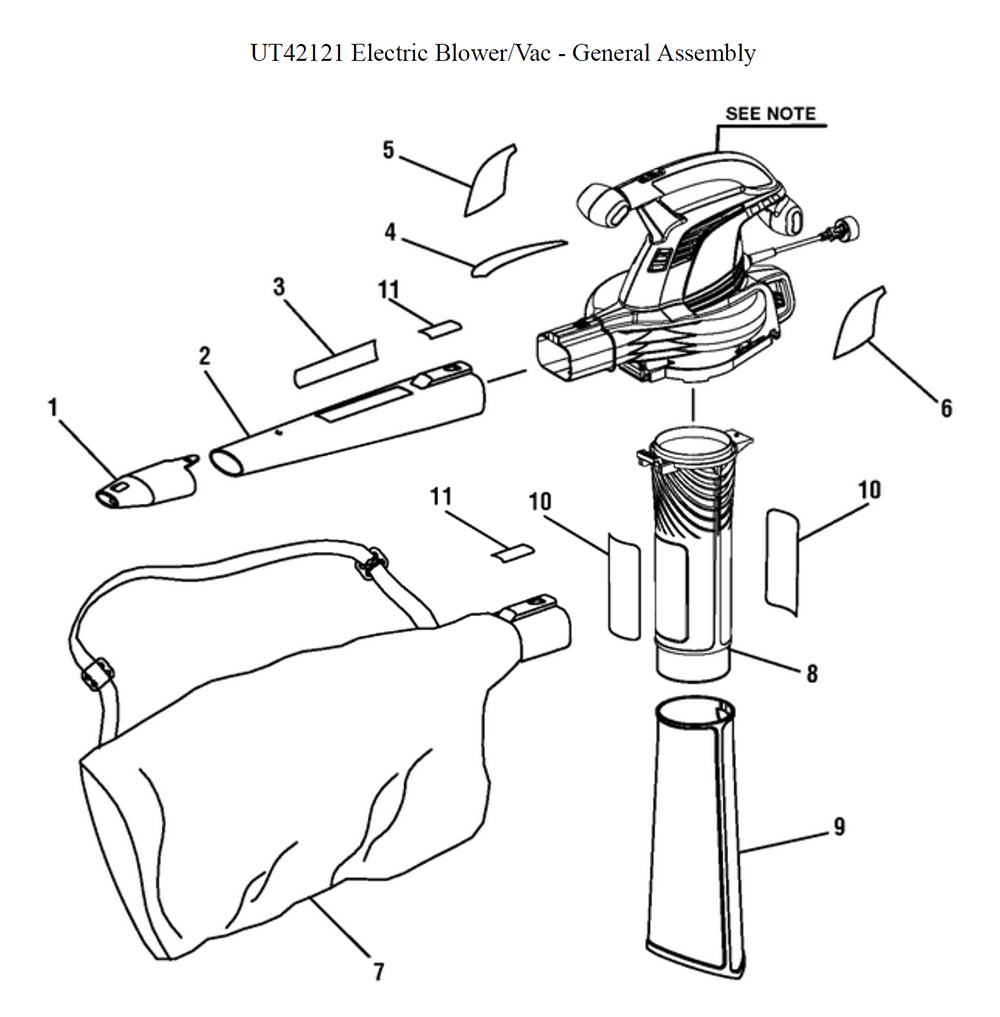 UT42121 Electric Blower/Vac - General Assembly

SEE NOTE

5

4

3

11

2

1

6

11

10

10

8

9

7