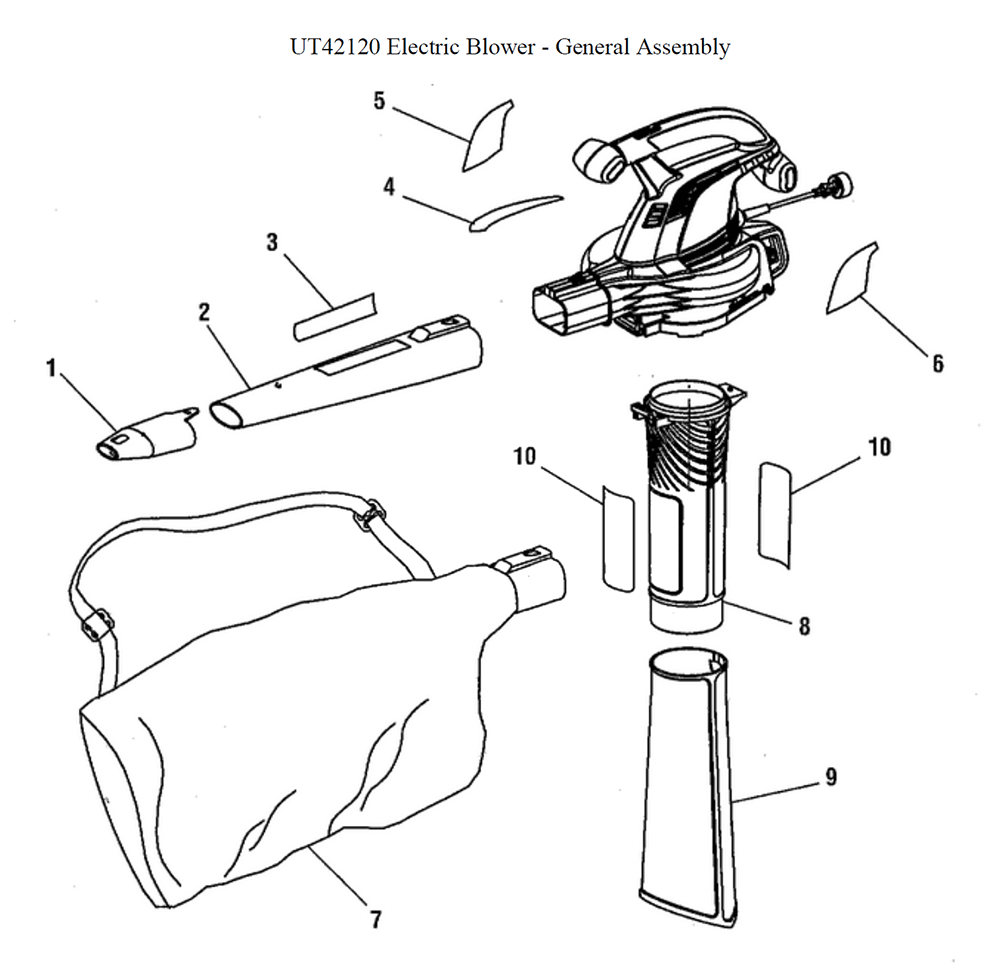 UT42120 Electric Blower - General Assembly

5

4

3

2

1

6

10

10

8

9

7