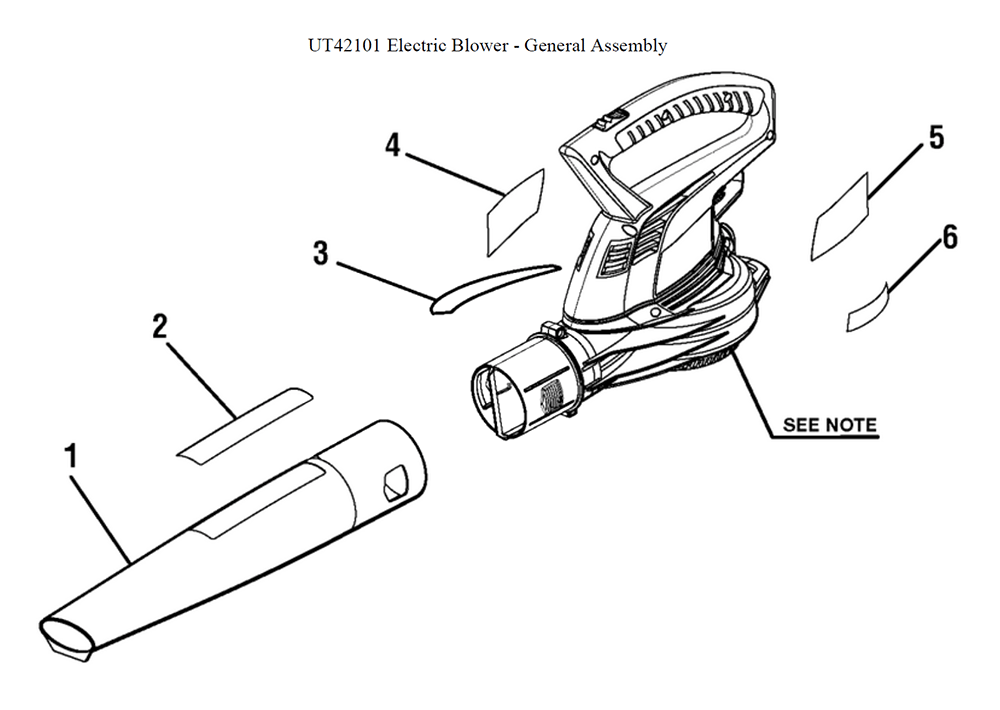 UT42101 Electric Blower - General Assembly

4

5

3

6

2

SEE NOTE

1