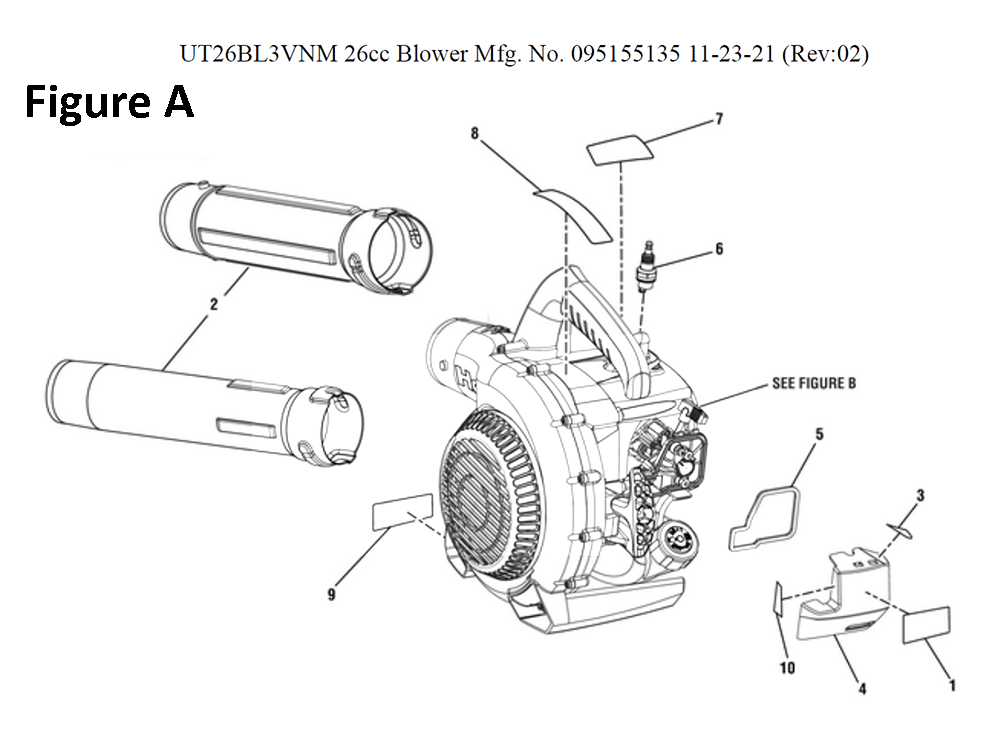 UT26BL3VNM 26cc Blower Mfg. No. 095155135 11-23-21 (Rev:02)

Figure A

8
7
6
2
SEE FIGURE B
5
3
9
10
4
1