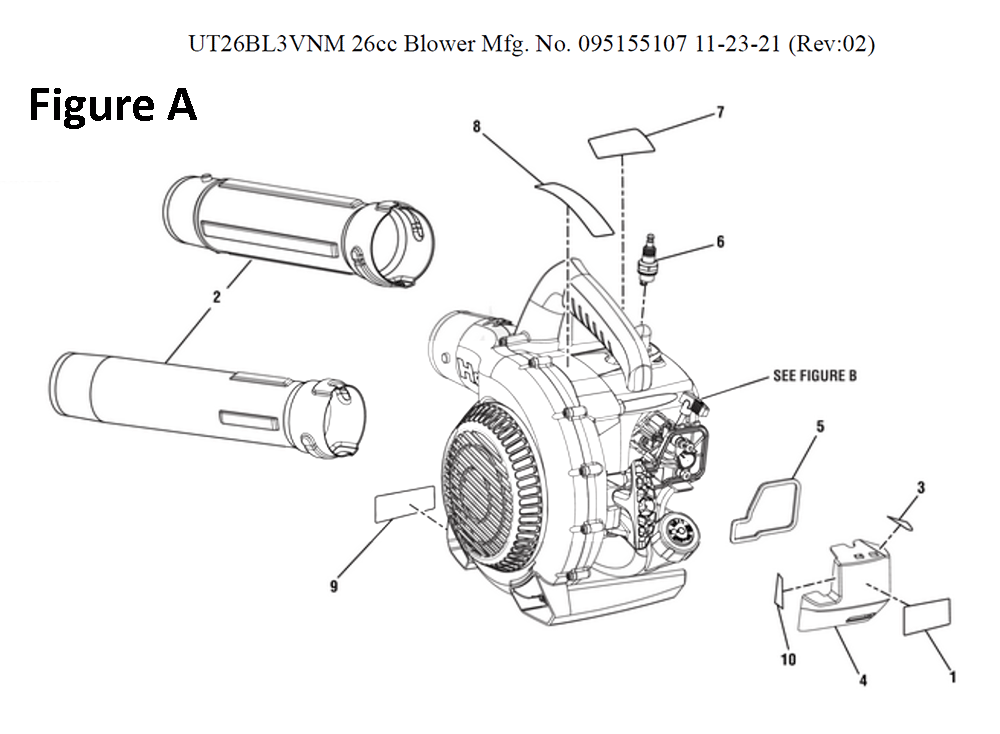 UT26BL3VNM 26cc Blower Mfg. No. 095155107 11-23-21 (Rev:02)

Figure A

8

7

6

2

SEE FIGURE B

5

3

9

10

4

1