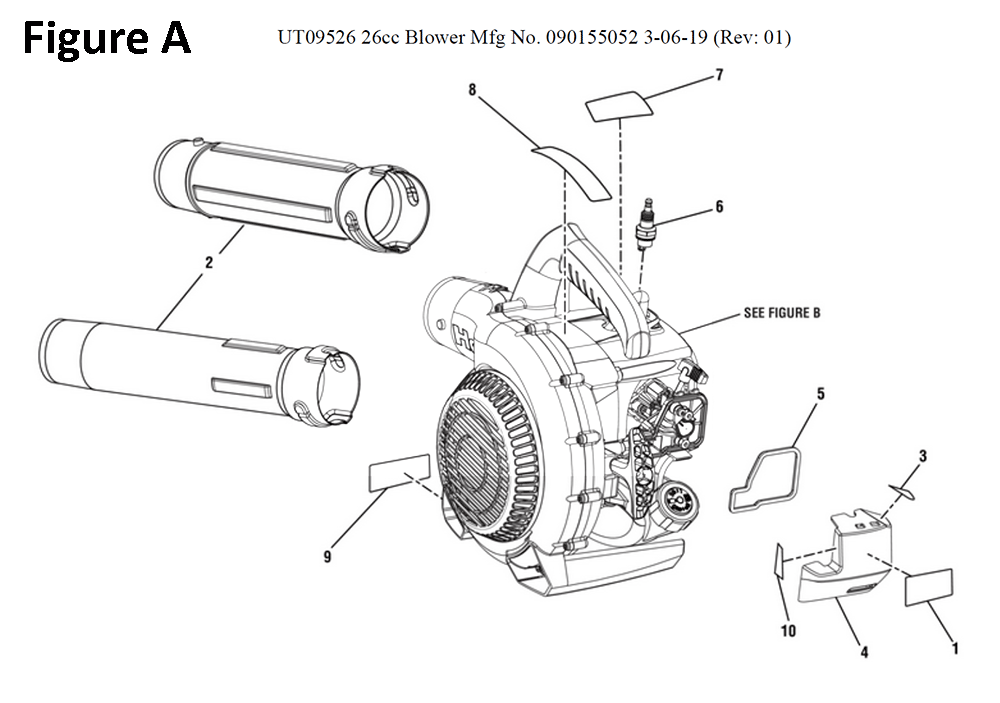 Figure A

UT09526 26cc Blower Mfg No. 090155052 3-06-19 (Rev: 01)

8

7

6

2

SEE FIGURE B

5

3

9

10

4

1