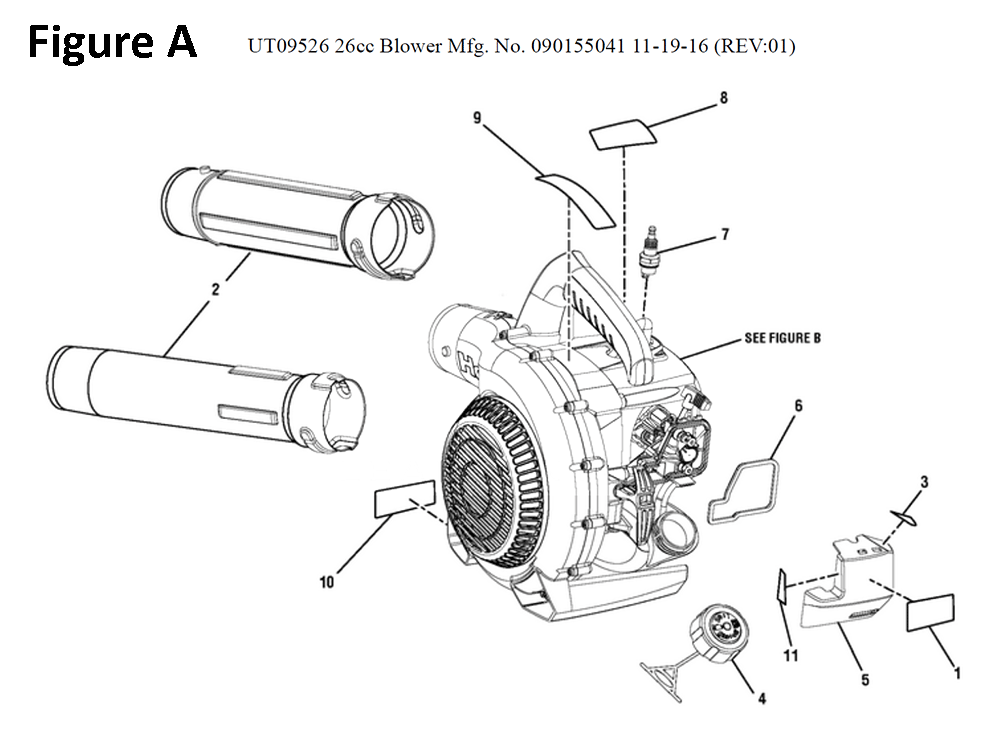 Figure A UT09526 26cc Blower Mfg. No. 090155041 11-19-16 (REV:01)

9
8
7
2
SEE FIGURE B
6
3
10
11
5
1
4