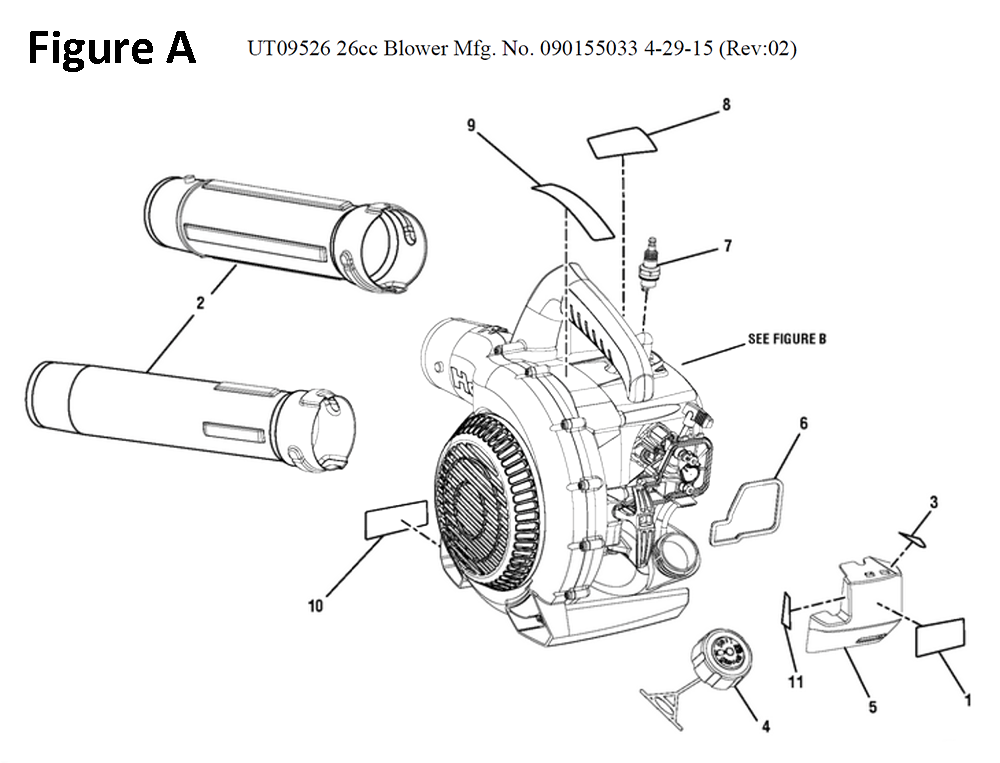 Figure A UT09526 26cc Blower Mfg. No. 090155033 4-29-15 (Rev:02)

9
8
7
2
SEE FIGURE B
6
3
10
11
5
1
4