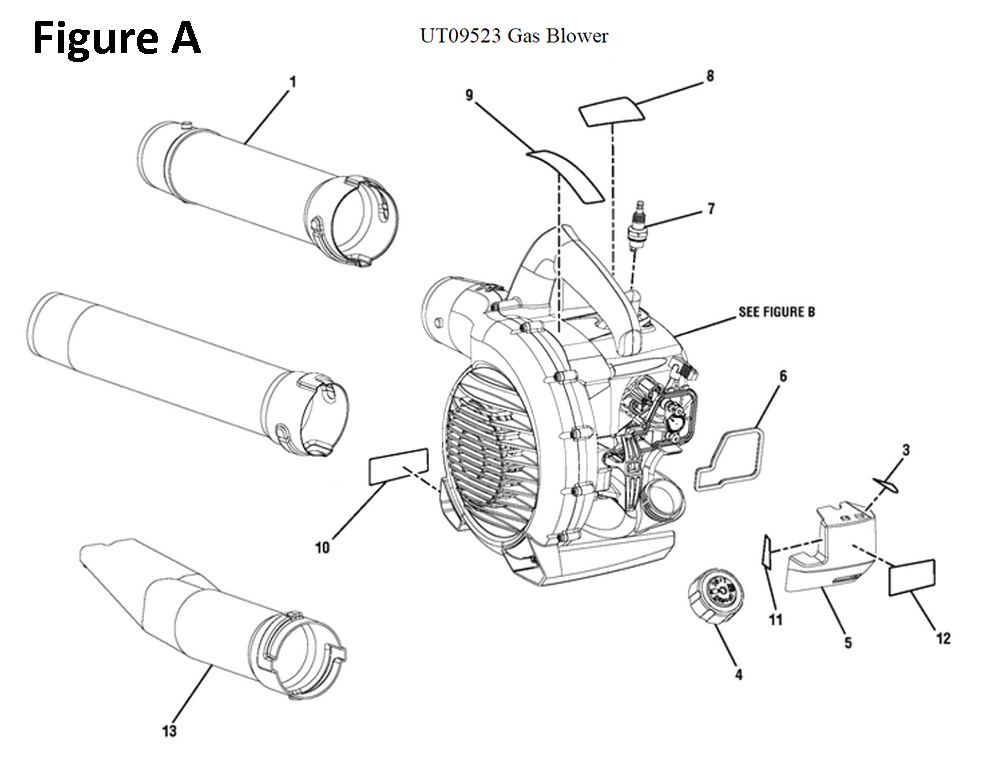 Figure A

UT09523 Gas Blower

1

9

8

7

SEE FIGURE B

6

3

10

11

5

12

4

13