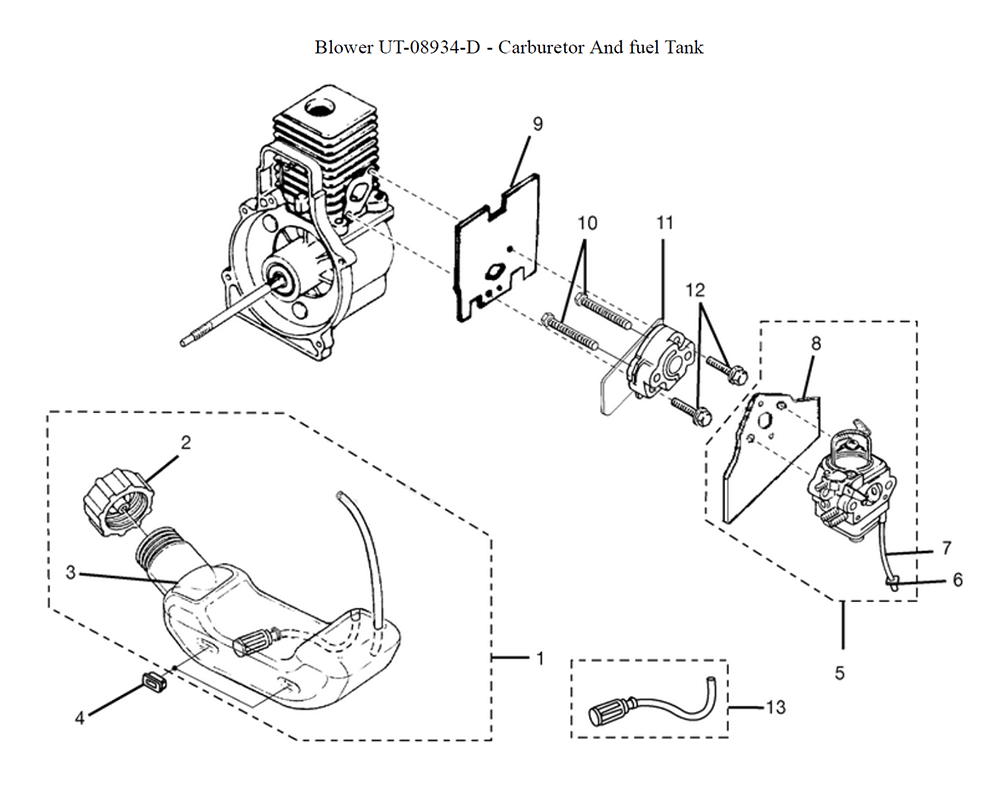 Blower UT-08934-D - Carburetor And fuel Tank

9
10
11
12
8
2
3
7
6
1
5
4
13