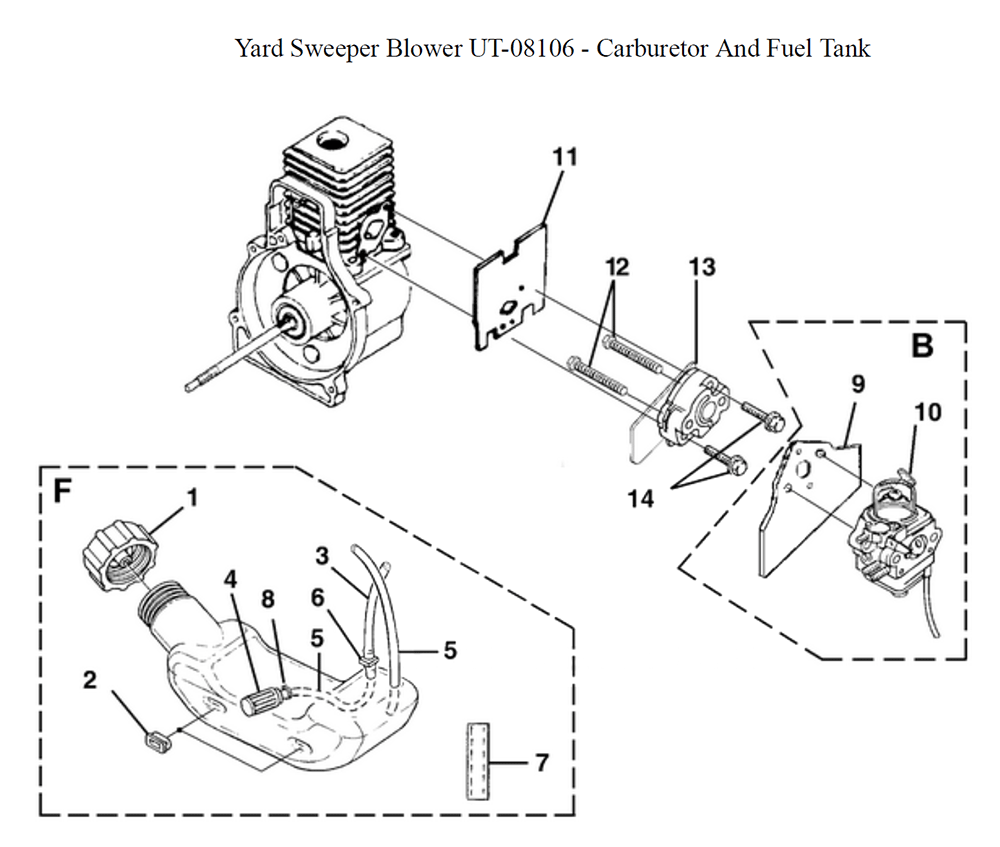 Yard Sweeper Blower UT-08106 - Carburetor And Fuel Tank

11
12
13
B
9
10
14
F
1
3
4
8
6
5
5
2
7