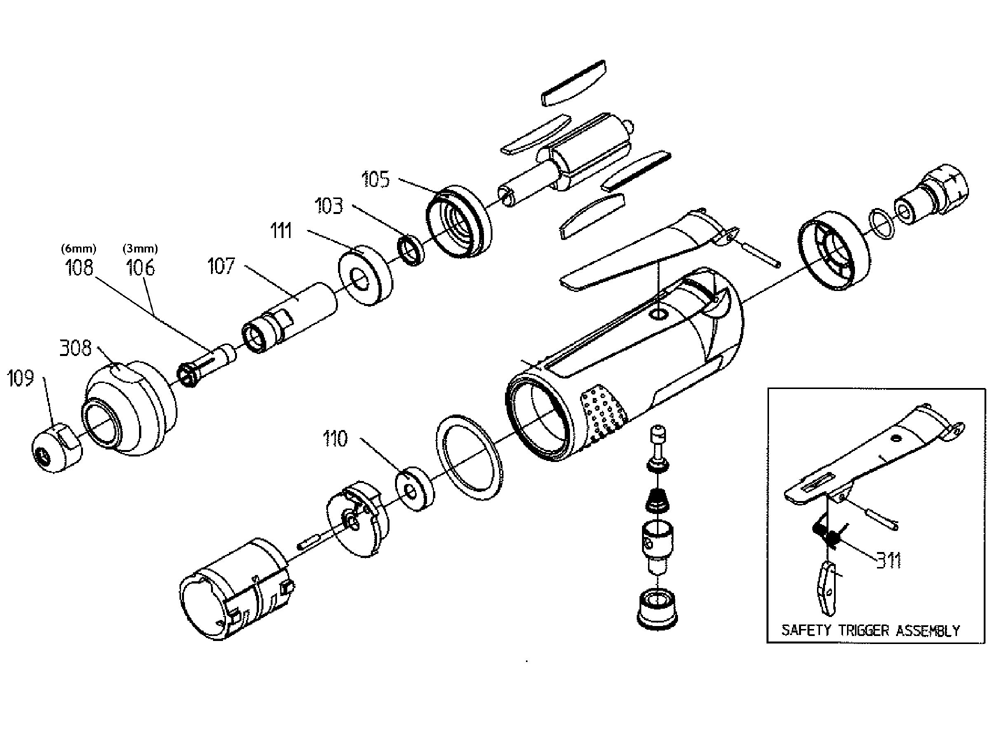 105
103
111
(6mm) 108
(3mm) 106
107
308
109
110
311
SAFETY TRIGGER ASSEMBLY