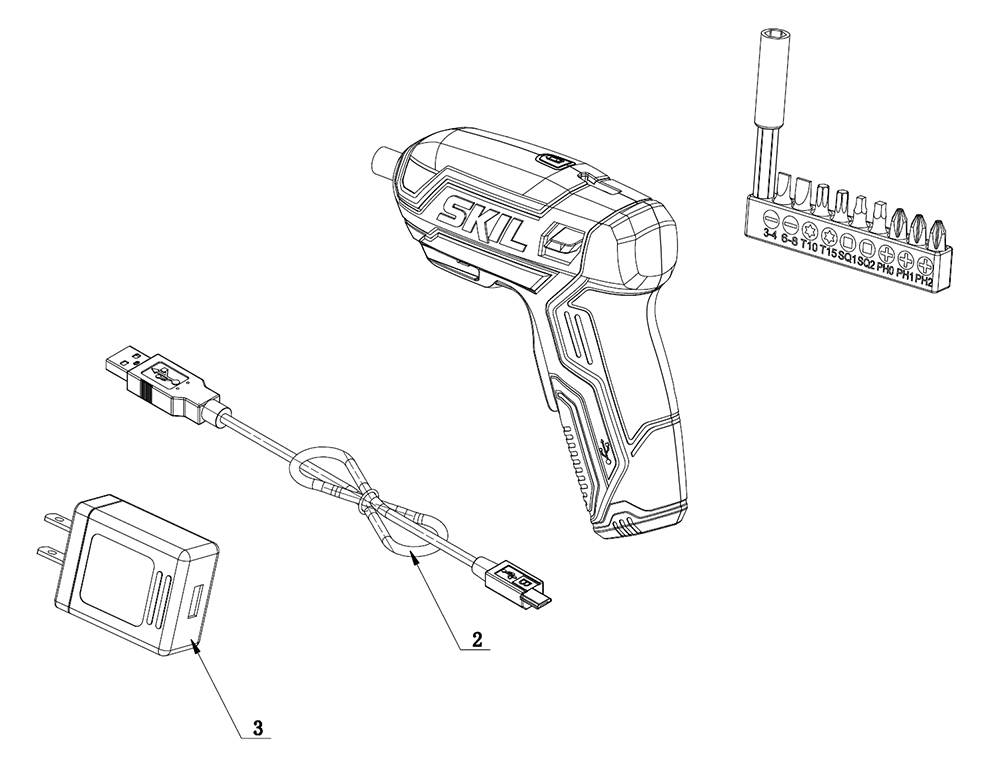 SKIL

3-4 6-8 T10 T15 SQ1 SQ2 PH0 PH1 PH2

2

3