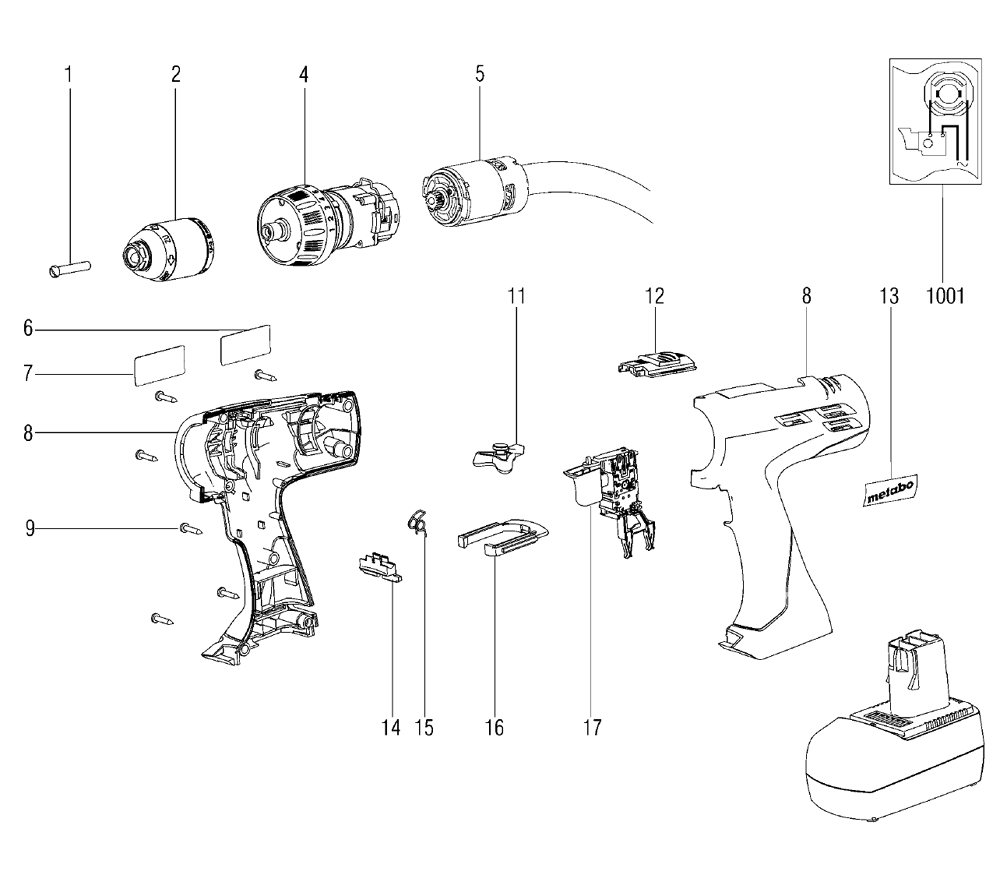 1
2
4
5
1001
6
7
8
9
11
12
8
13
metabo
14
15
16
17