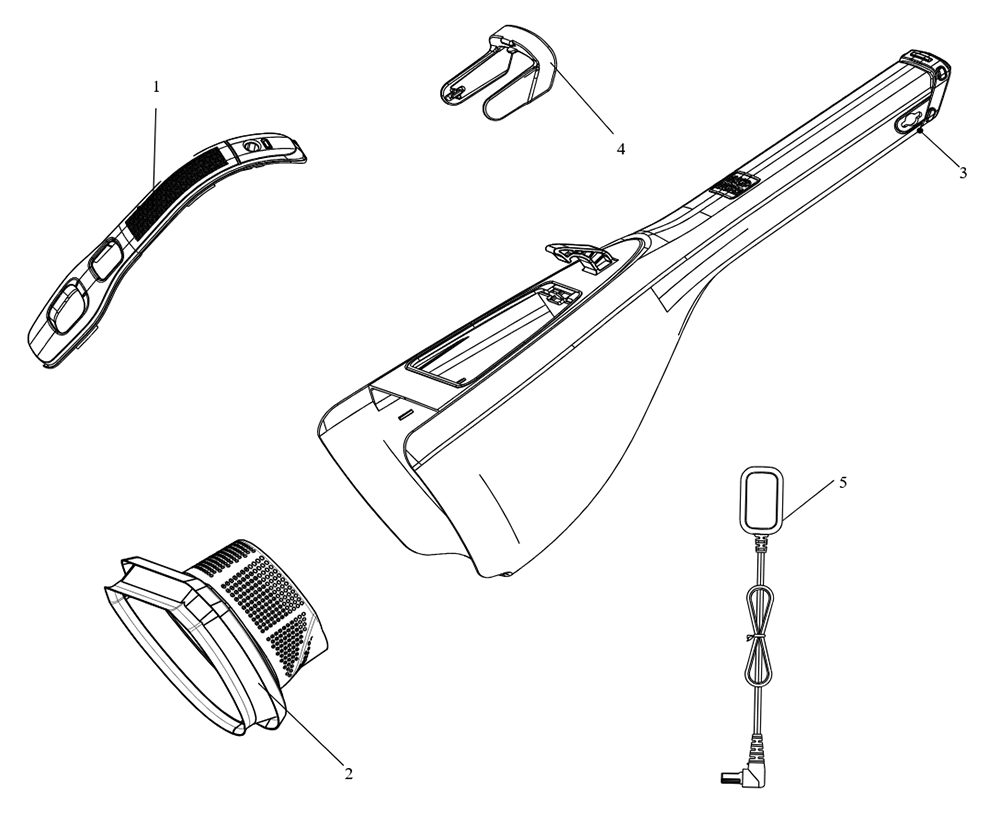 1

4

3

5

2