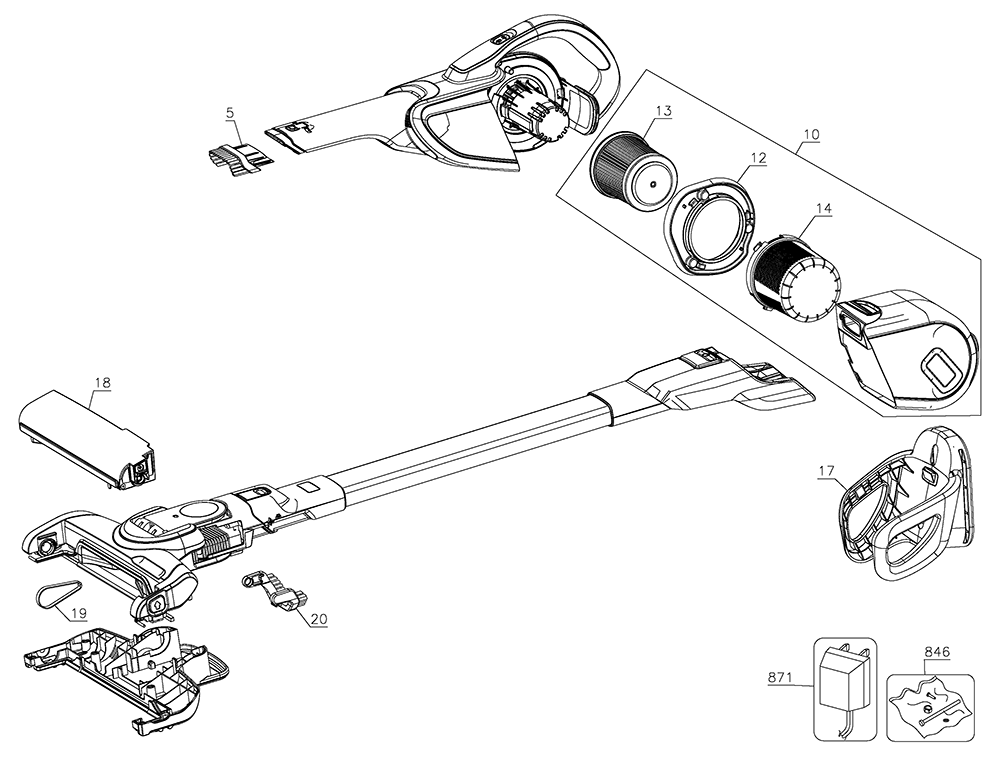 5
13
10
12
14
18
17
19
20
871
846