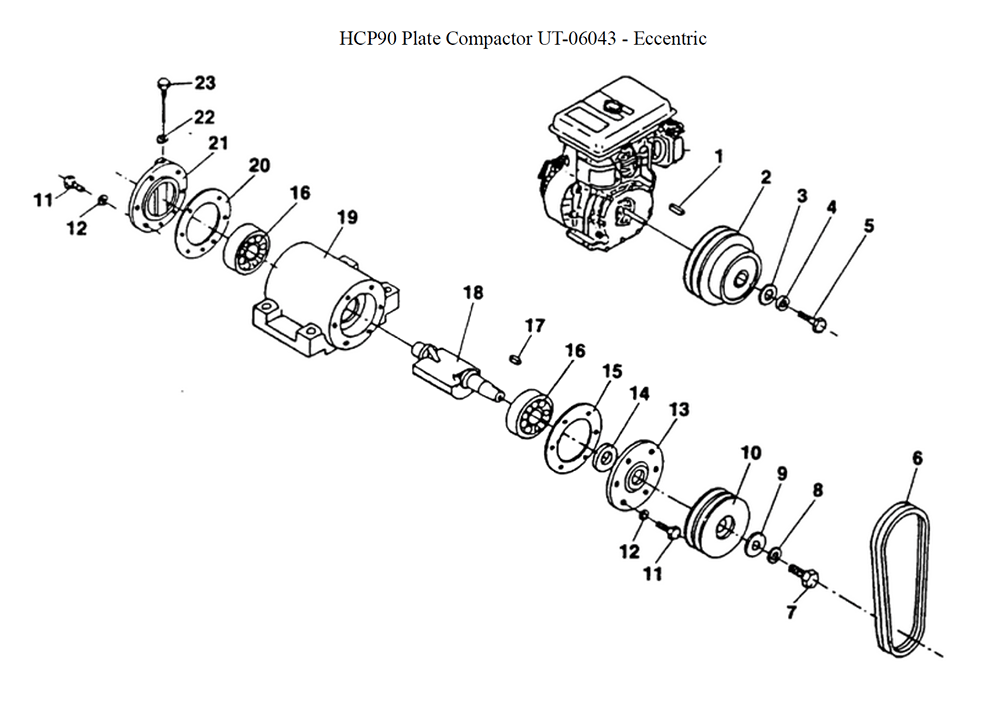 HCP90 Plate Compactor UT-06043 - Eccentric

23
22
21
20
11
12
16
19
1
2
3
4
5
18
17
16
15
14
13
10
9
8
6
12
11
7