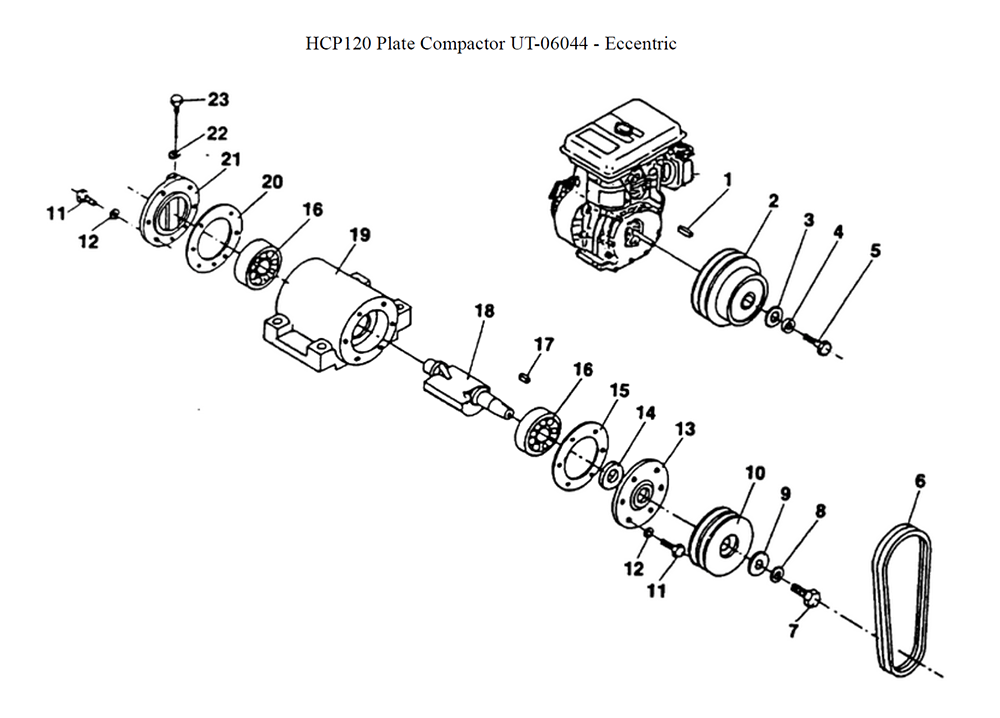 HCP120 Plate Compactor UT-06044 - Eccentric

23
22
21
20
16
19
11
12
1
2
3
4
5
18
17
16
15
14
13
10
9
8
6
12
11
7