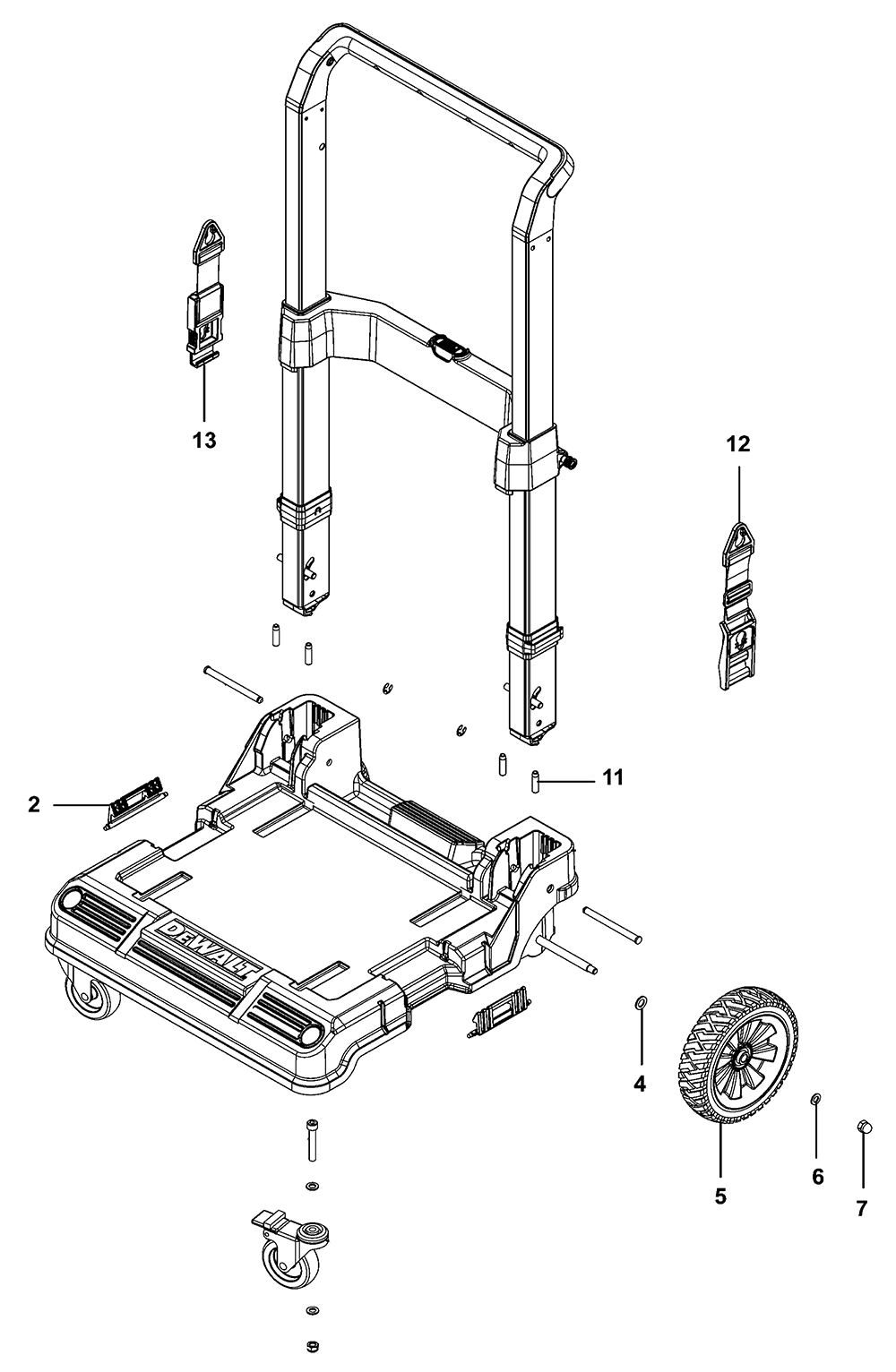 13

12

11

2

DEWALT

4

5

6

7