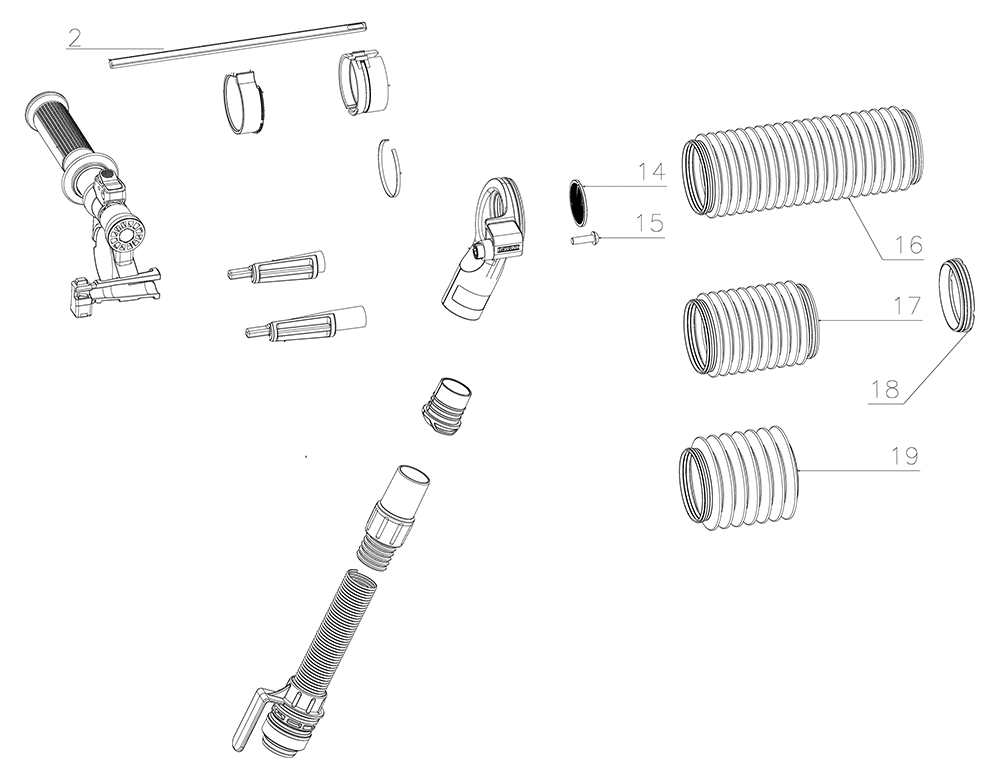 2

14

15

16

17

18

19