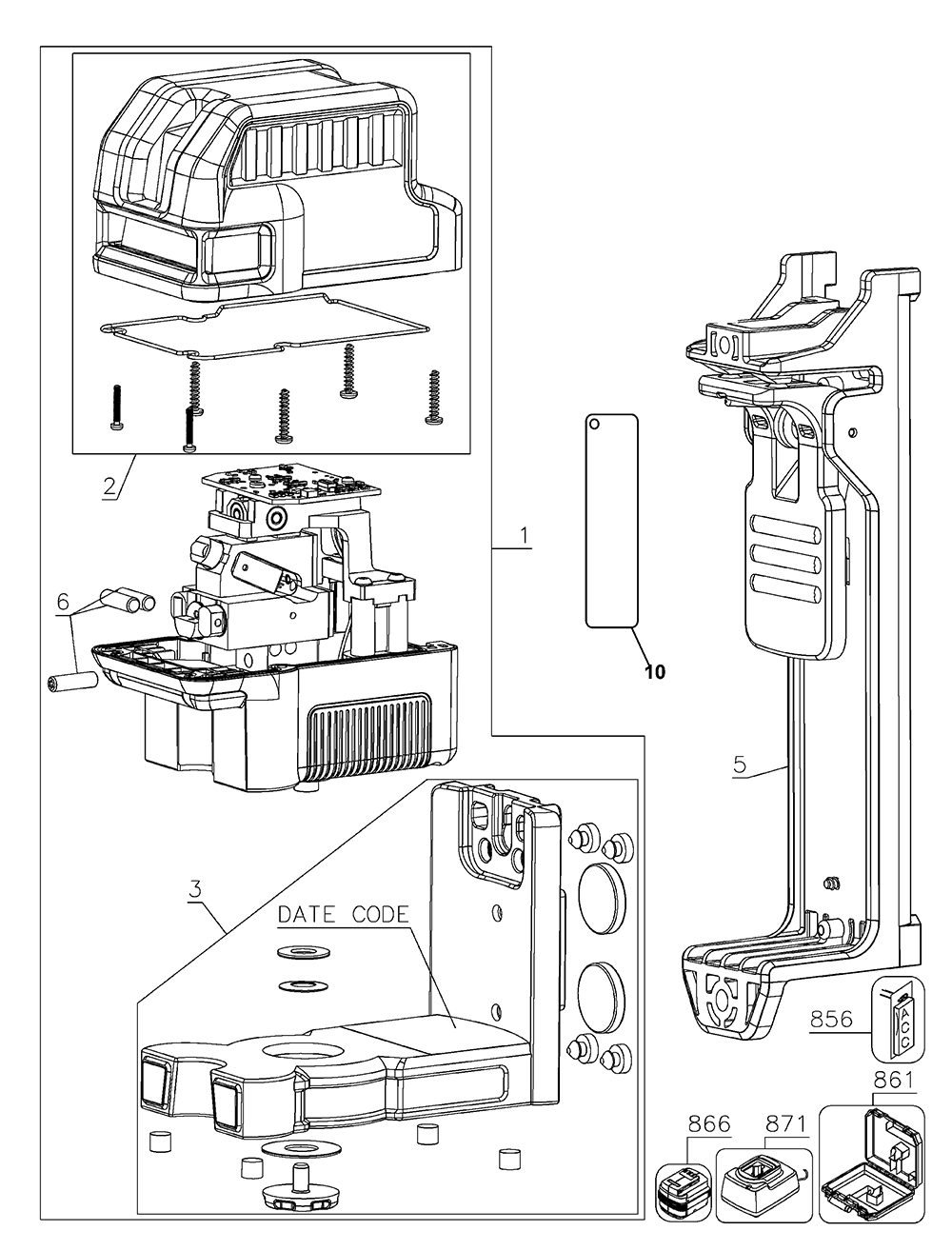 2
1
6
10
5
3
DATE CODE
856
ACC
861
866
871