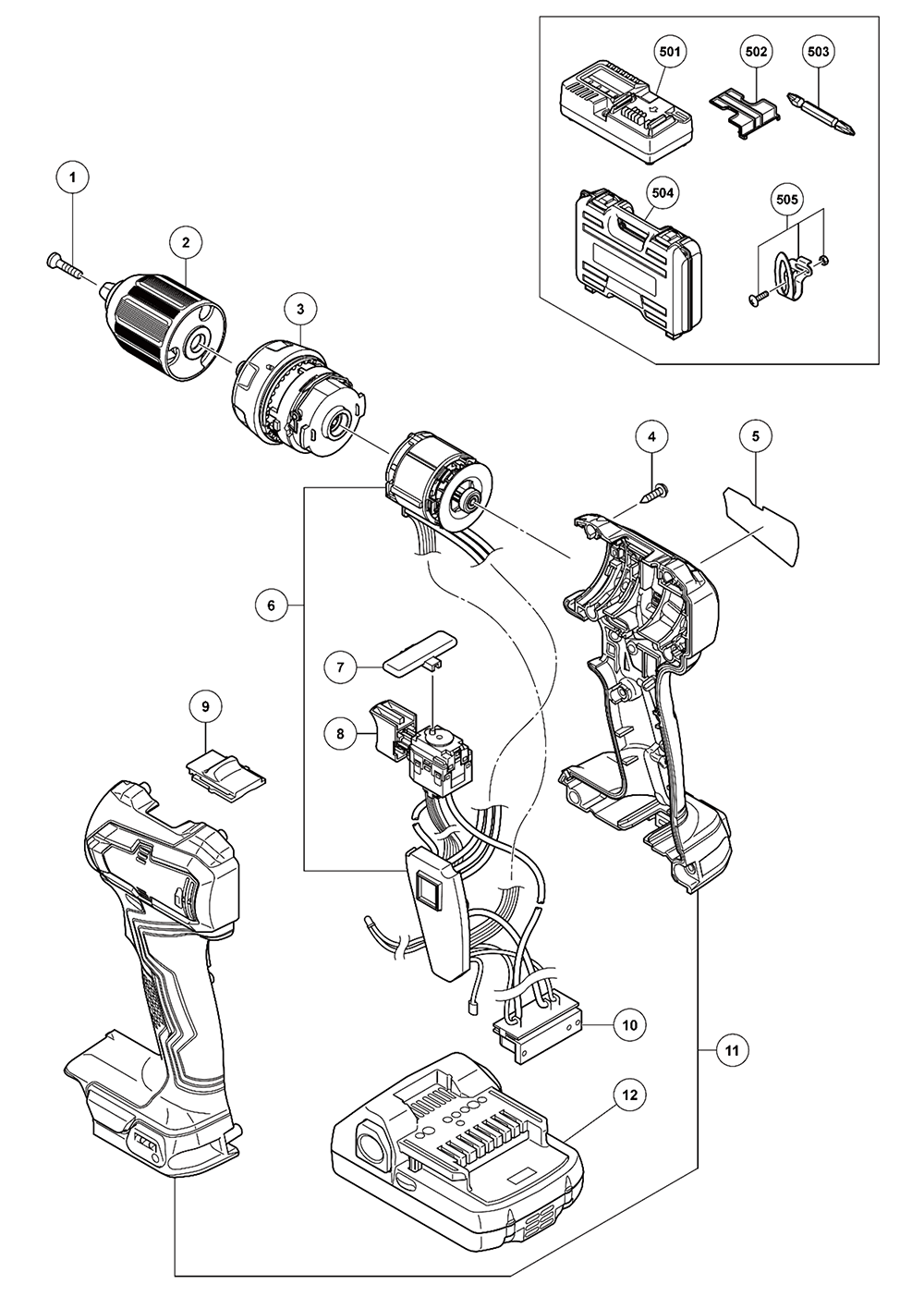 501
502
503
504
505
1
2
3
4
5
6
7
8
9
10
11
12