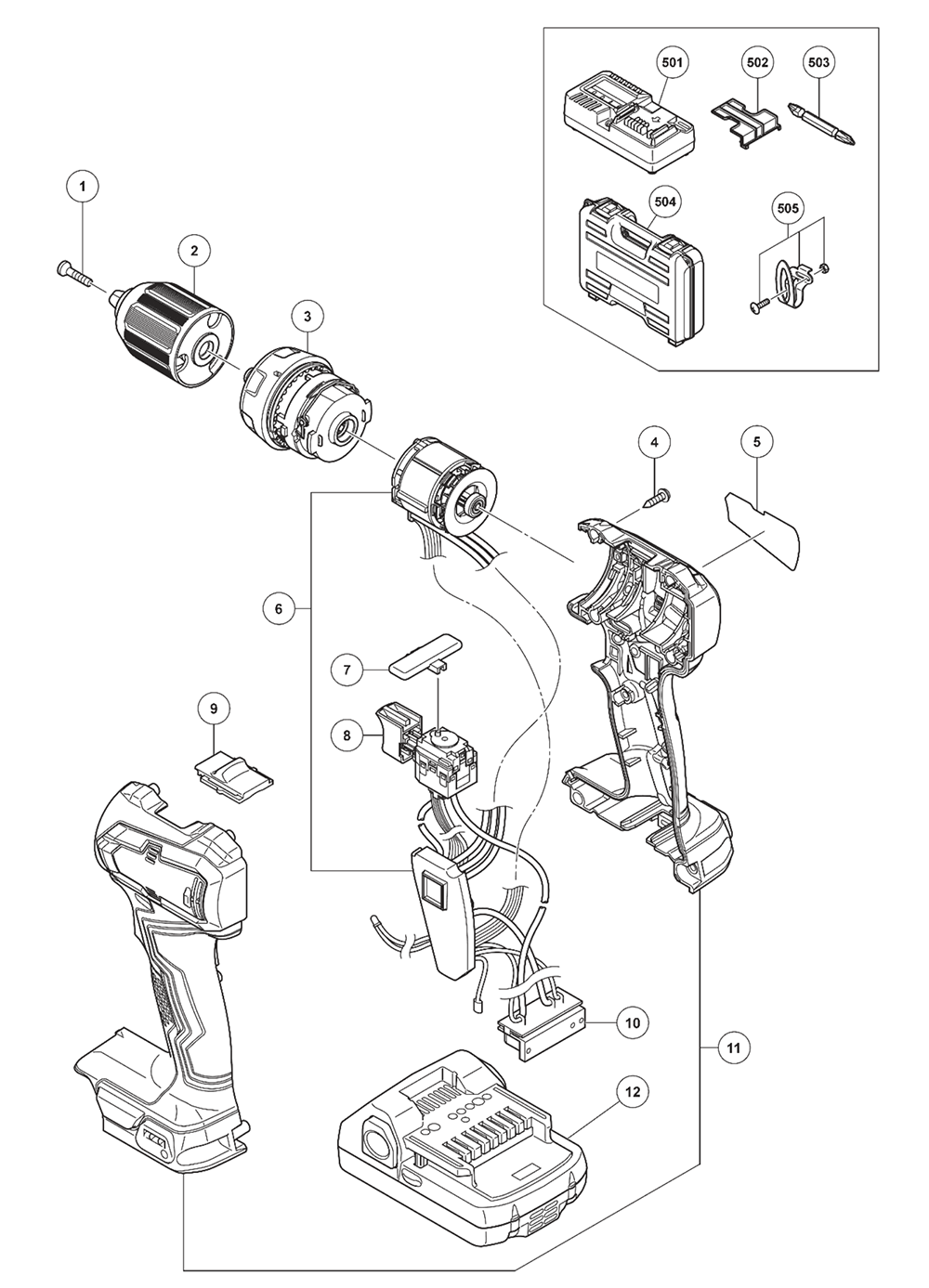 501
502
503
504
505
1
2
3
4
5
6
7
8
9
10
11
12