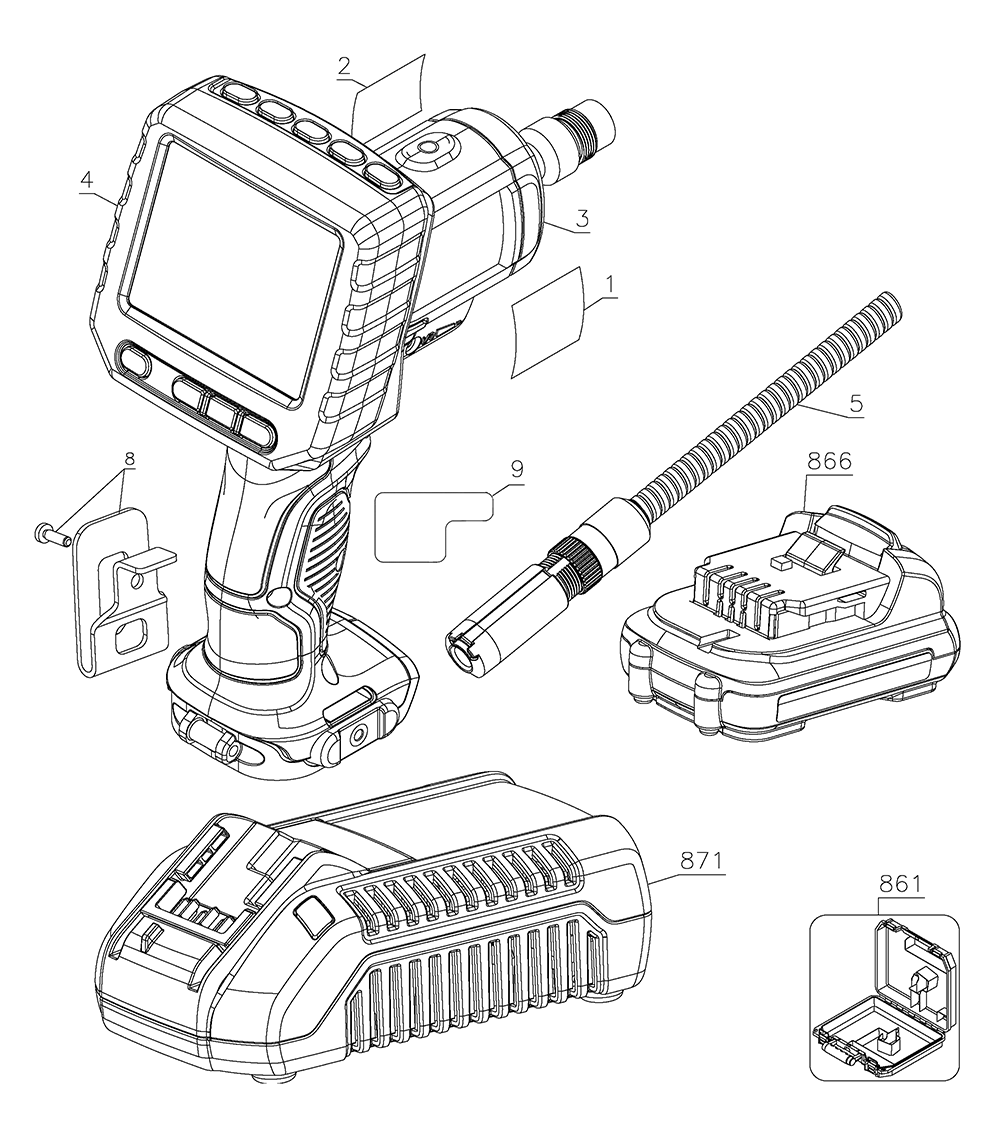 2
4
3
1
5
8
9
866
871
861