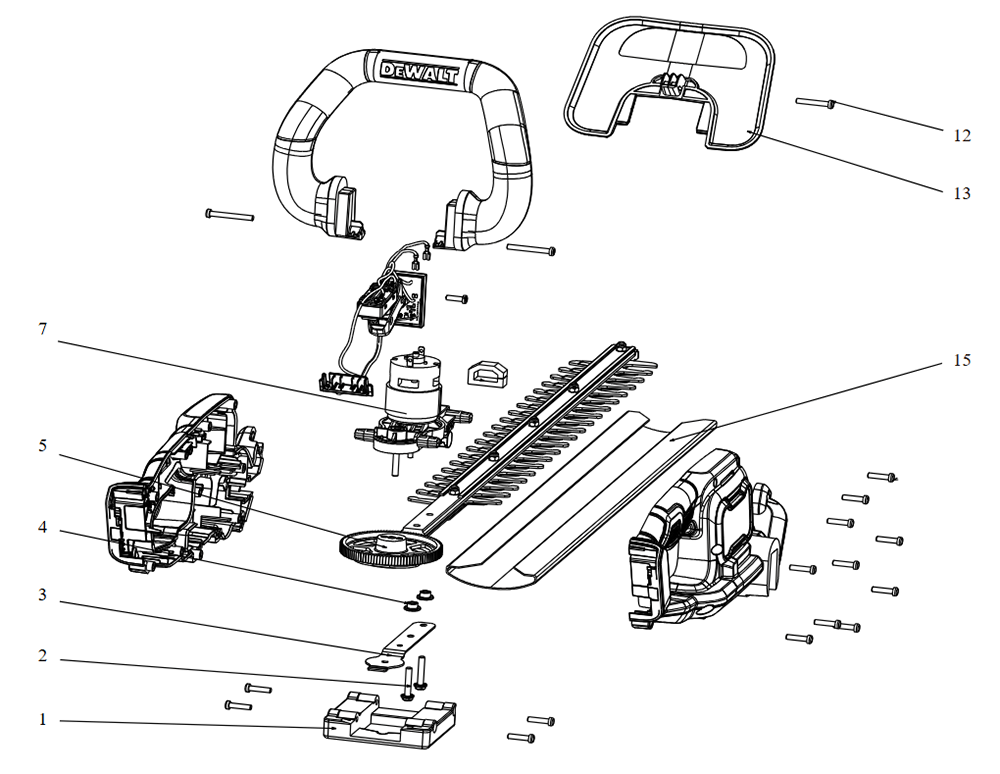 DEWALT
12
13
7
15
5
4
3
2
1