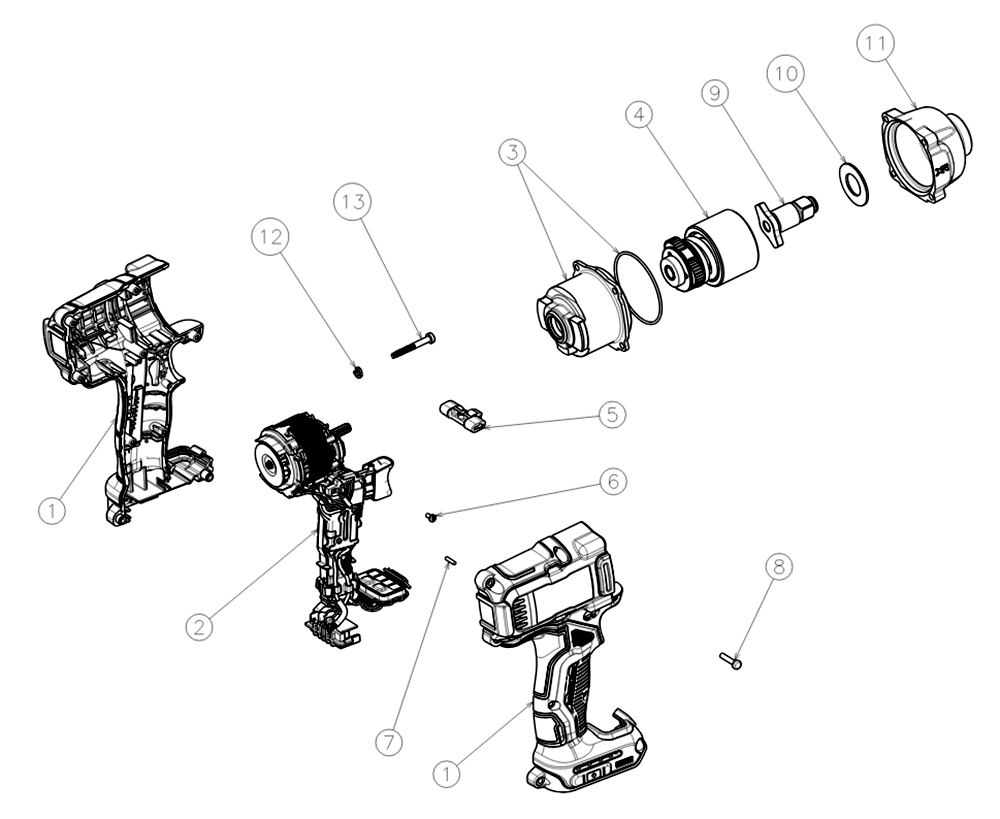 11
10
9
4
3
13
12
5
6
1
2
8
7
1