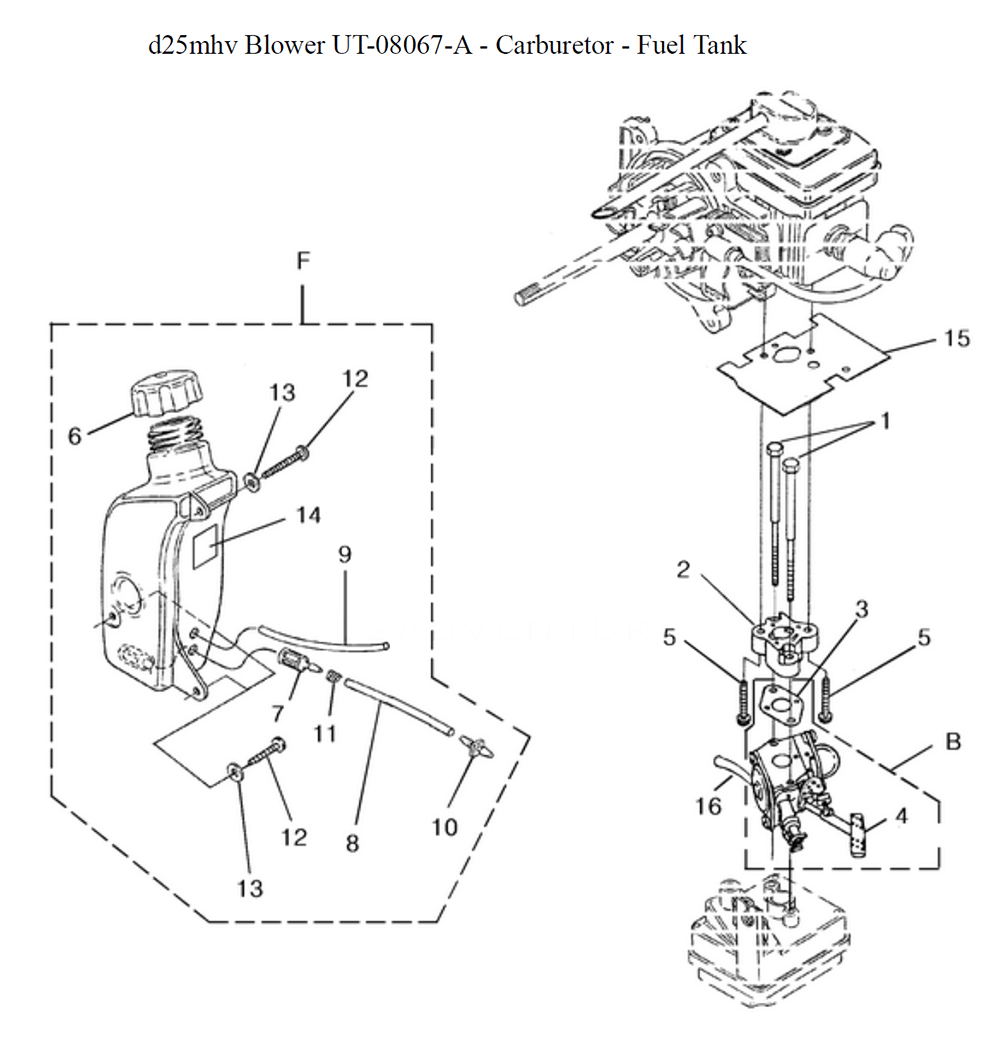 d25mhv Blower UT-08067-A - Carburetor - Fuel Tank

F

6
13
12
14
9
7
11
8
10
12
13

15
1
2
3
5
5
B
16
4