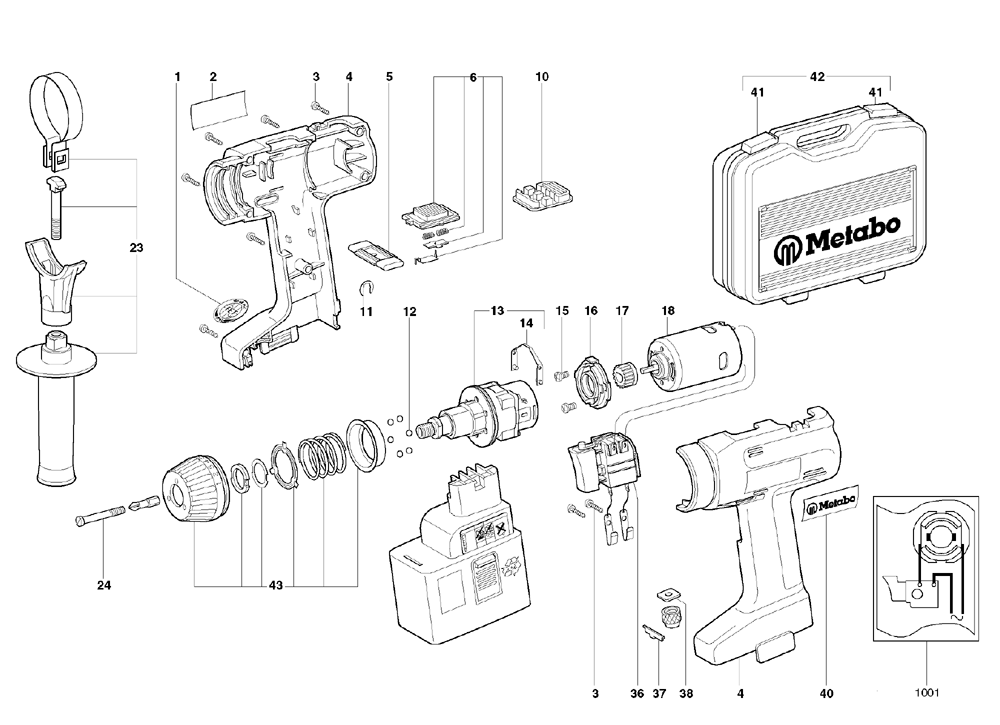 1
2
3
4
5
6
10
42
41
41
Metabo
23
11
12
13
14
15
16
17
18
Metabo
24
43
3
36
37
38
4
40
1001