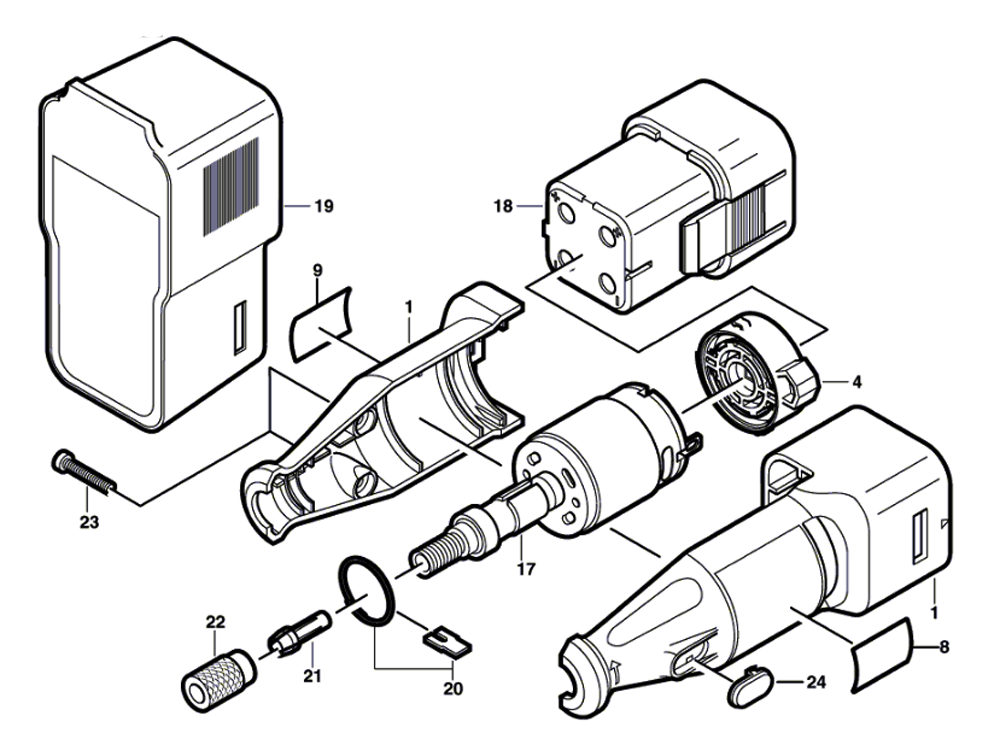 19
18
9
1
4
23
17
1
22
21
20
24
8