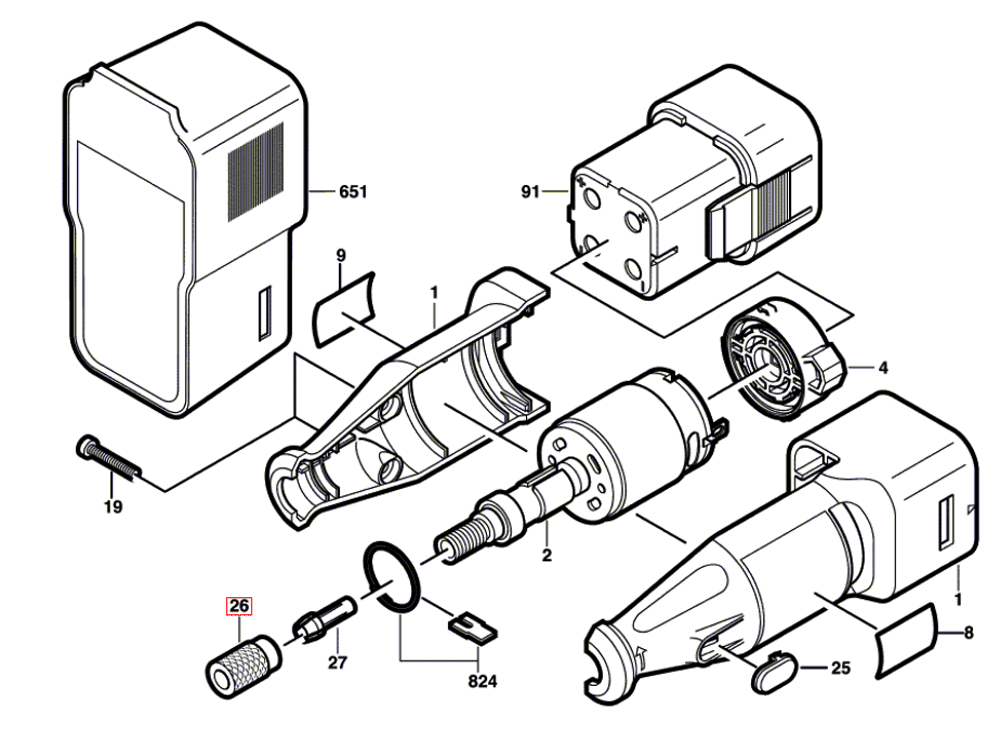 651
91
9
1
4
19
2
1
26
27
824
25
8