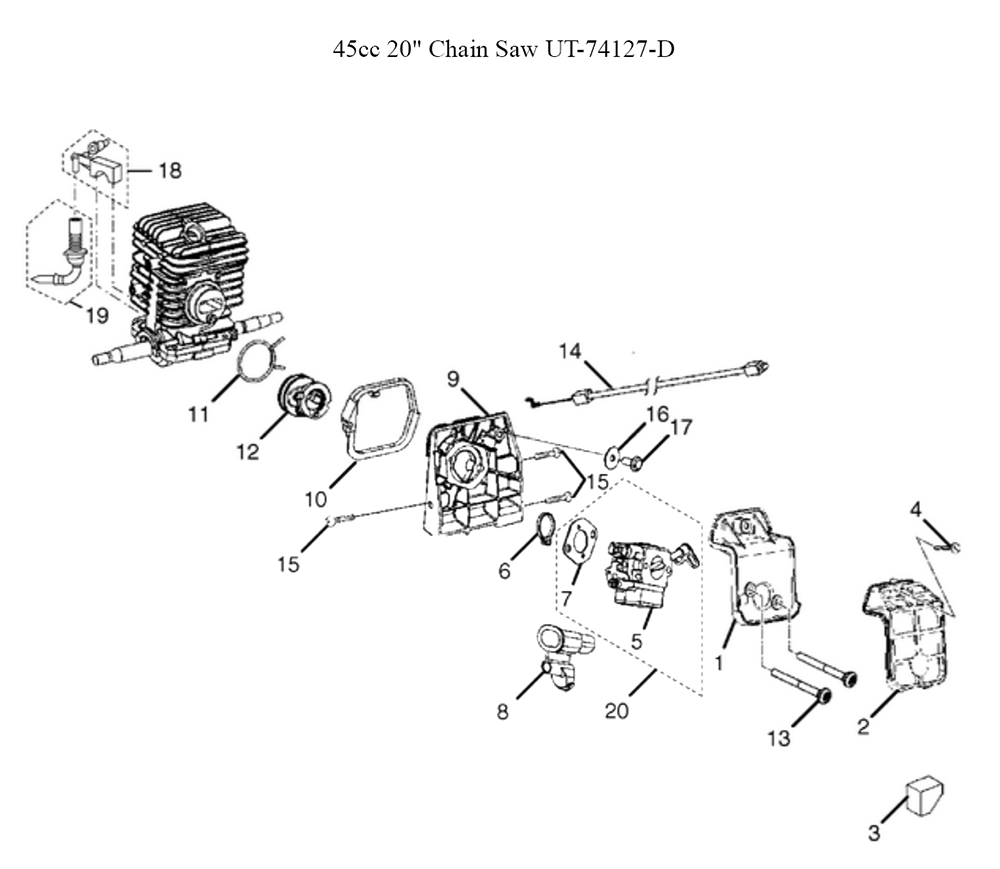 45cc 20" Chain Saw UT-74127-D

18
19
11
12
10
9
14
16
17
15
15
6
7
5
8
20
1
4
2
13
3