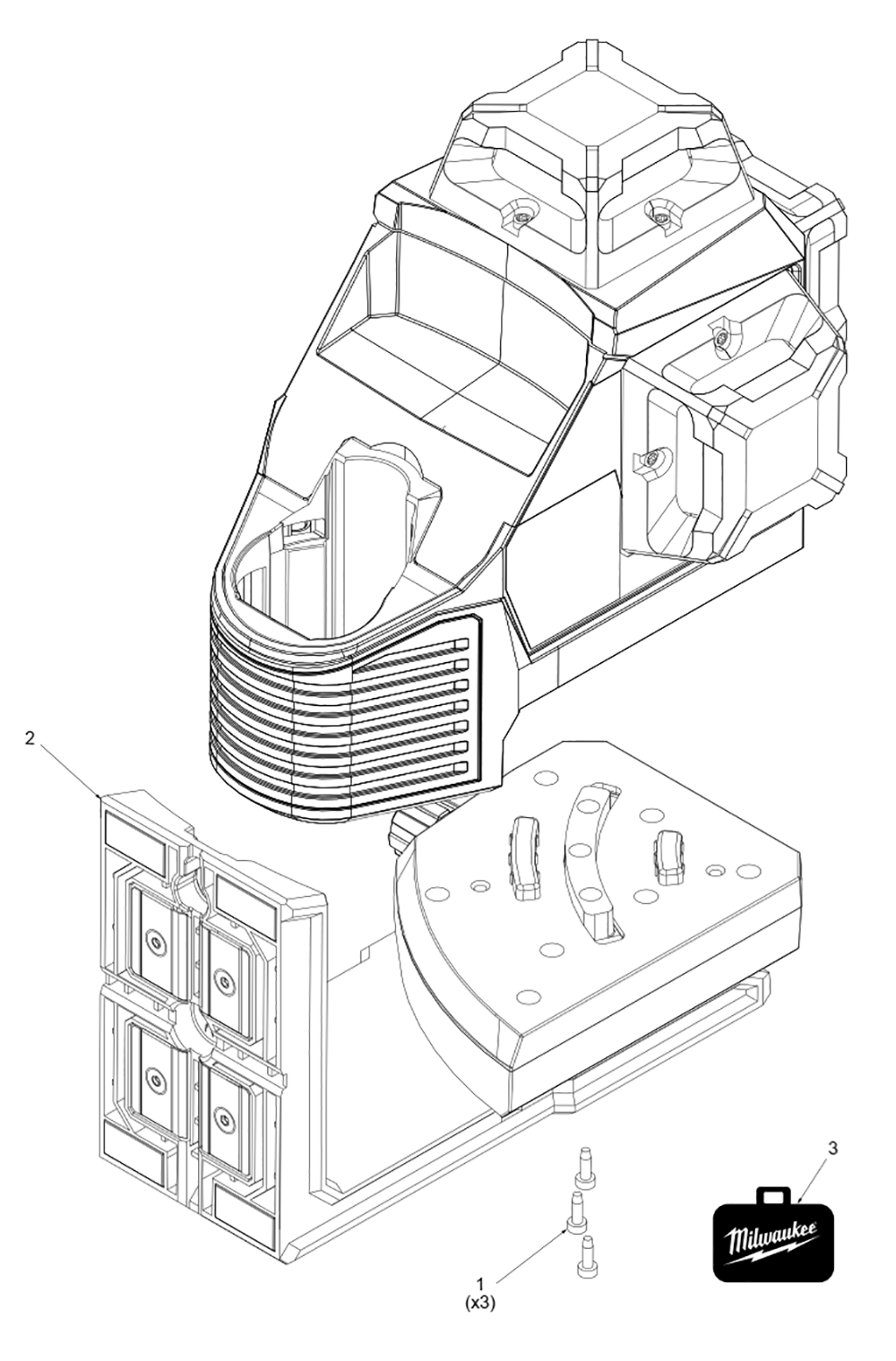 2

3

Milwaukee

1
(x3)