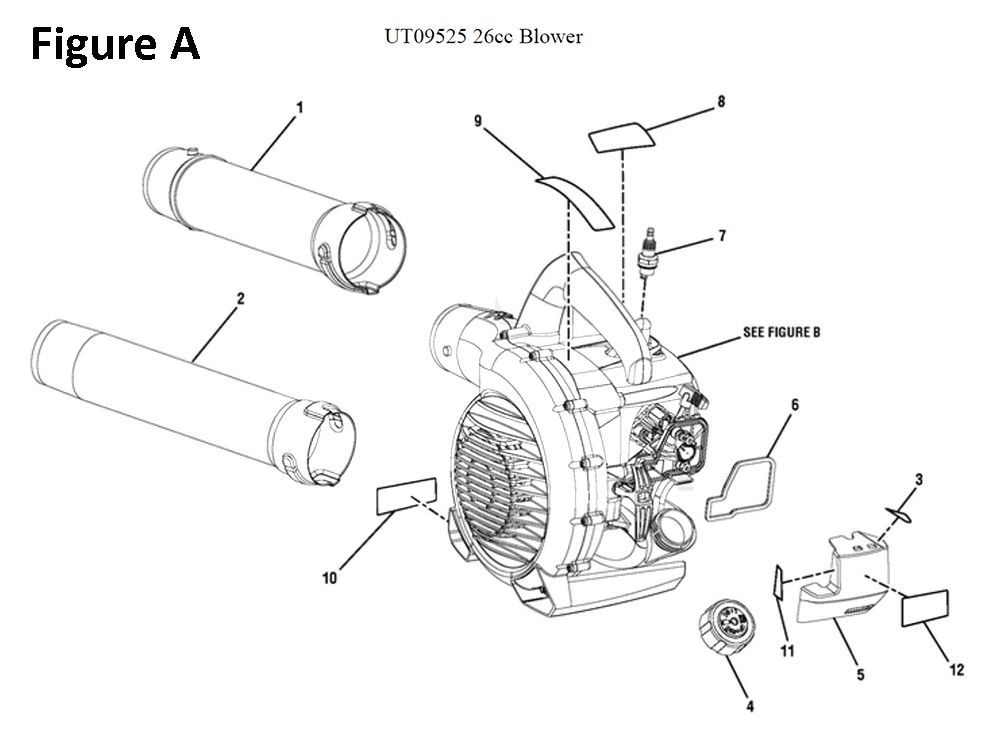 Figure A

UT09525 26cc Blower

1
2
9
8
7
SEE FIGURE B
6
3
10
11
5
12
4