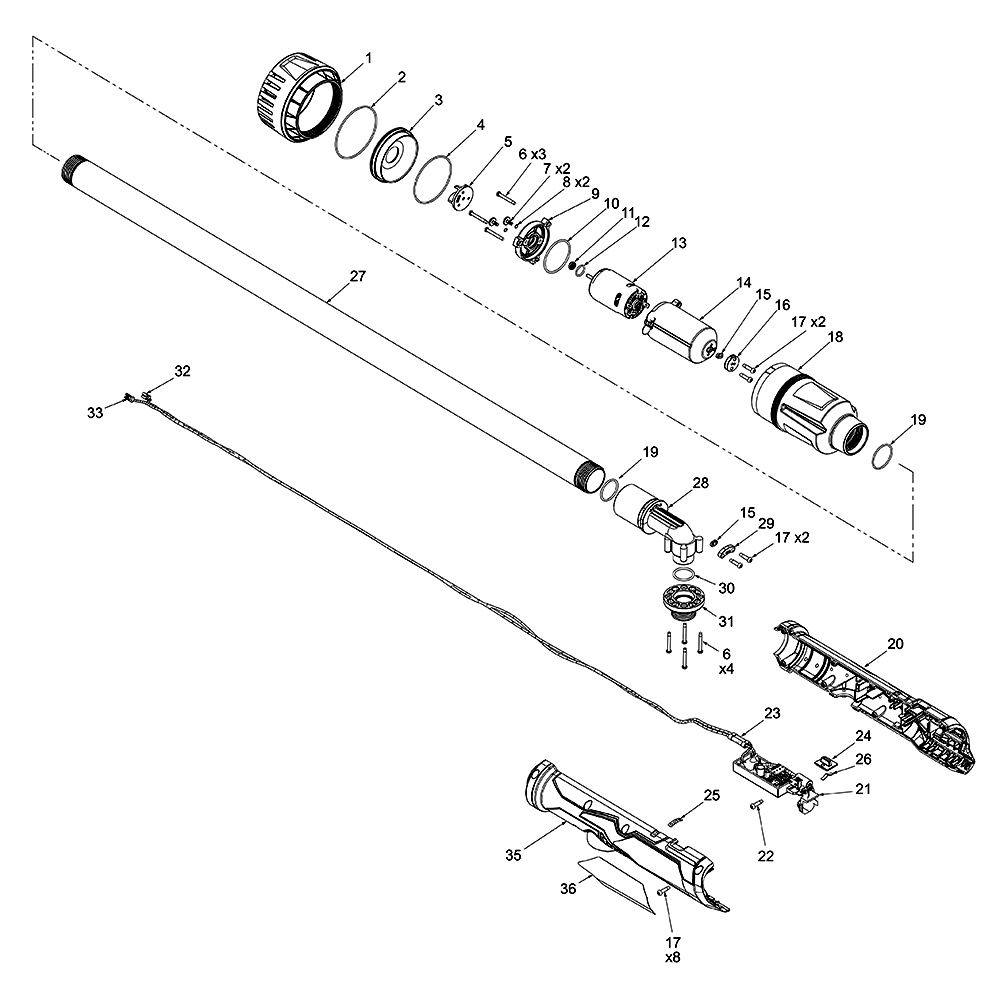 1
2
3
4
5
6 x3
7 x2
8 x2
9
10
11
12
13
14
15
16
17 x2
18
19
27
32
33
19
28
15
29
17 x2
30
31
6
x4
20
23
24
26
21
25
22
35
36
17
x8