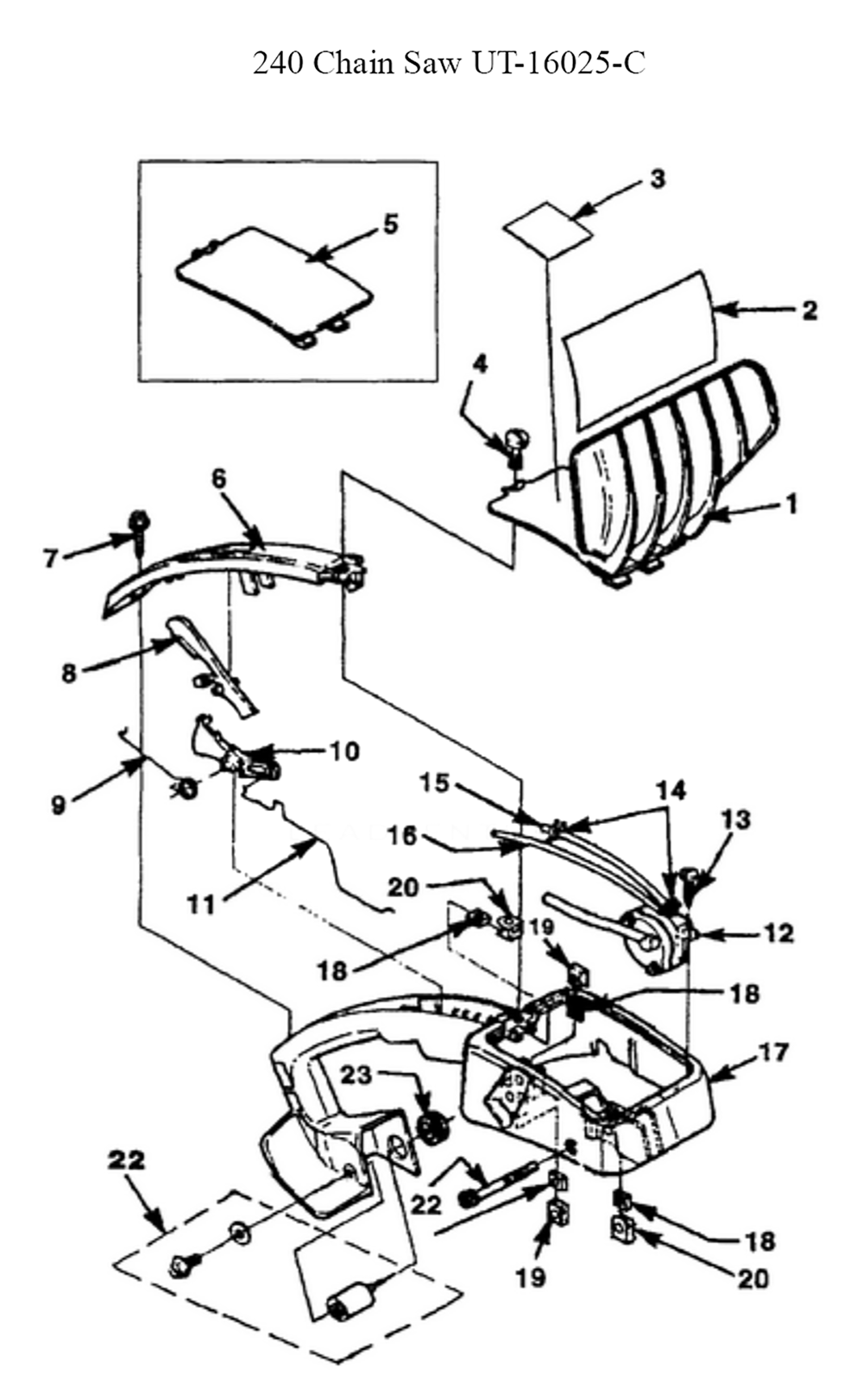 240 Chain Saw UT-16025-C

3
5
2
4
1
6
7
8
10
9
15
14
13
16
11
20
12
19
18
18
17
23
22
22
18
19
20