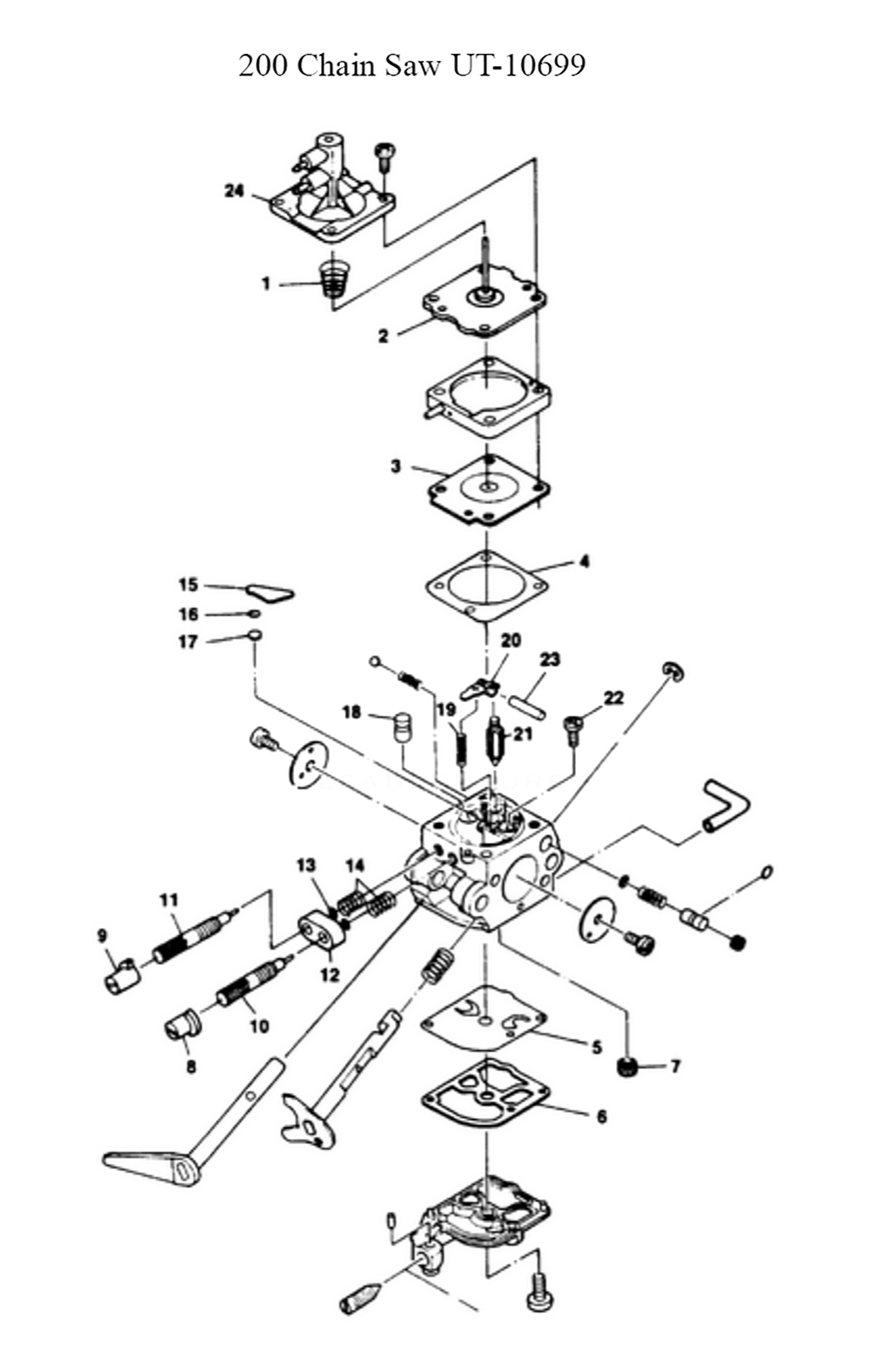 200 Chain Saw UT-10699

24
1
2
3
4
15
16
17
20
23
22
18
19
21
13
14
11
9
12
10
8
5
7
6