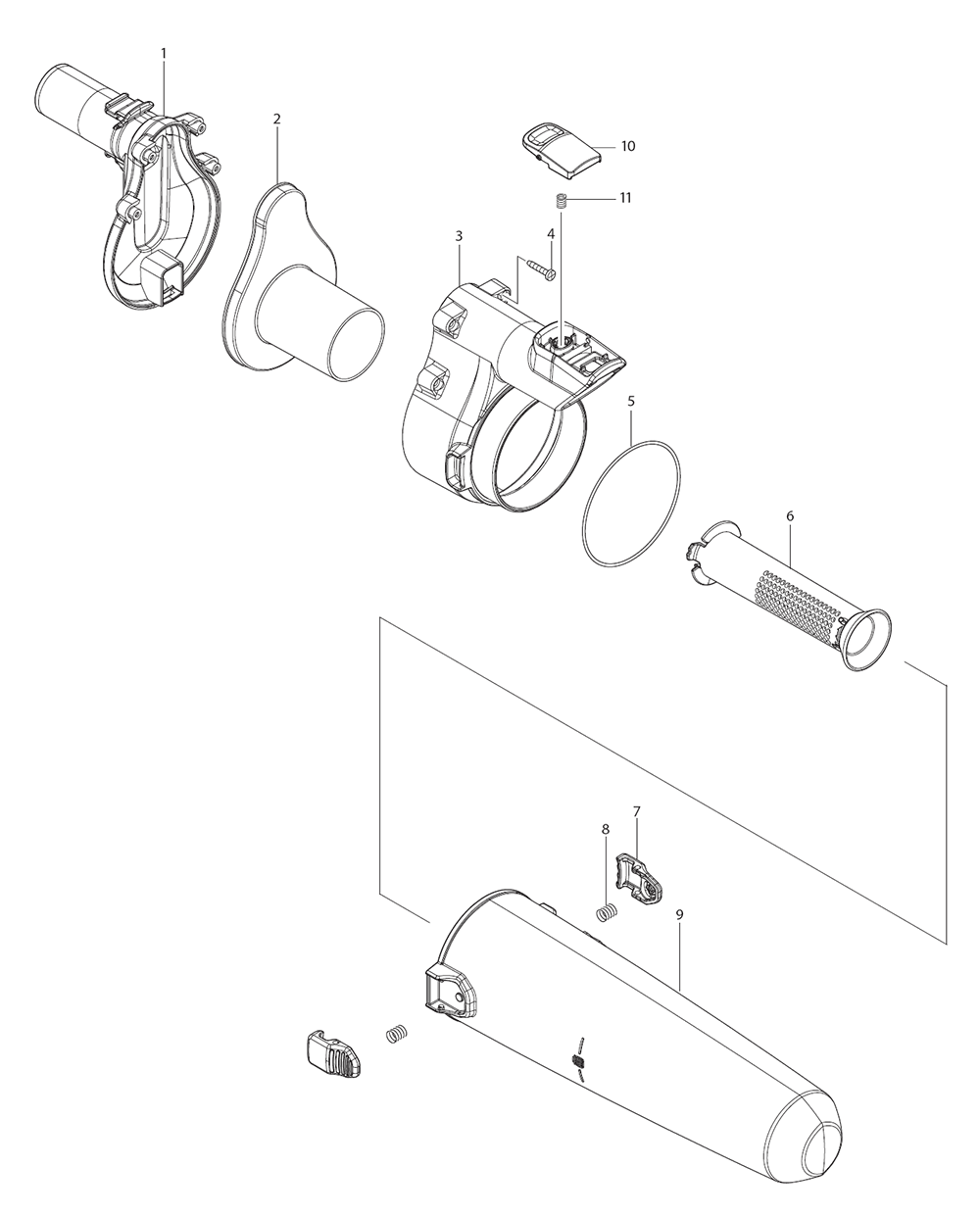 1
2
10
11
3
4
5
6
7
8
9