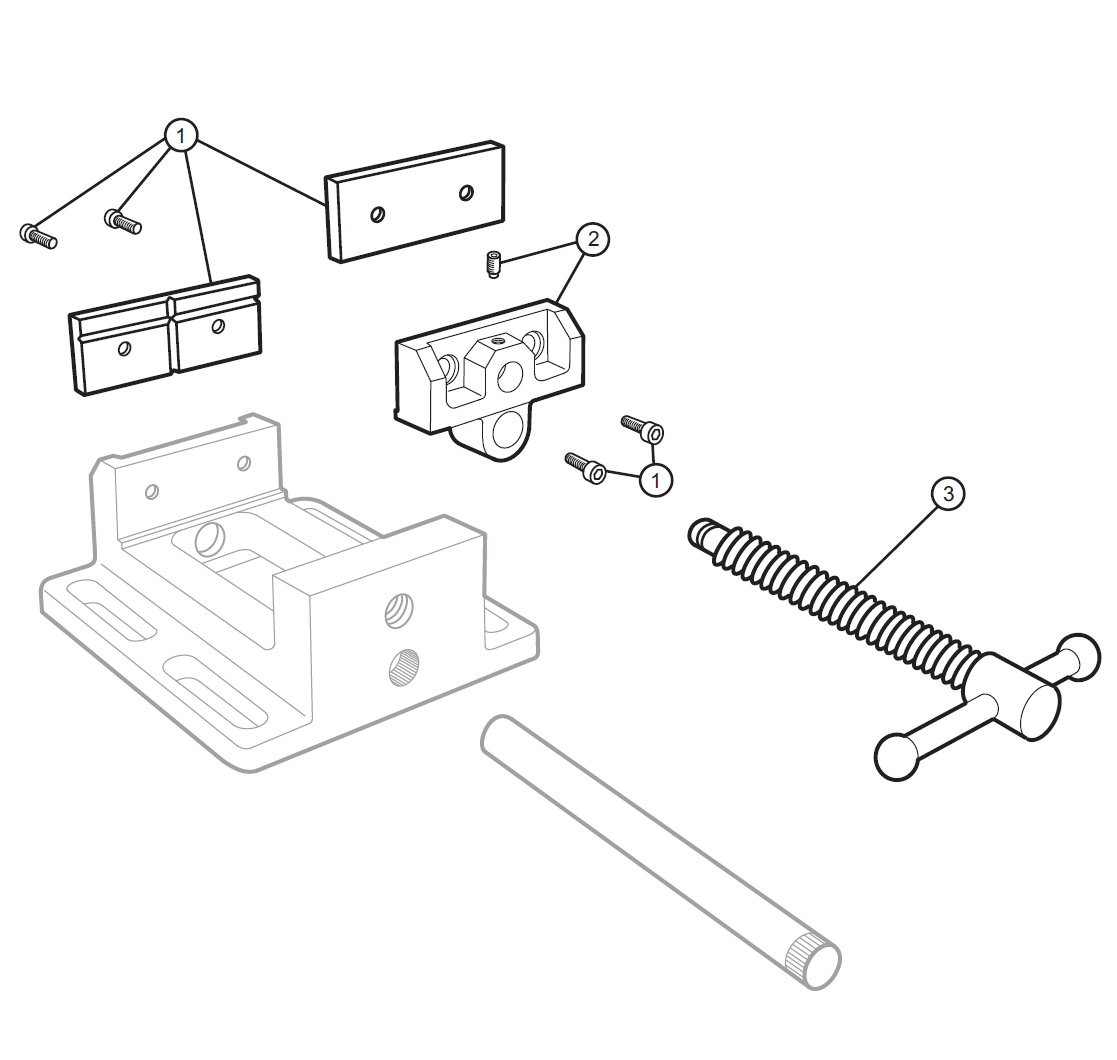 1
2
1
3