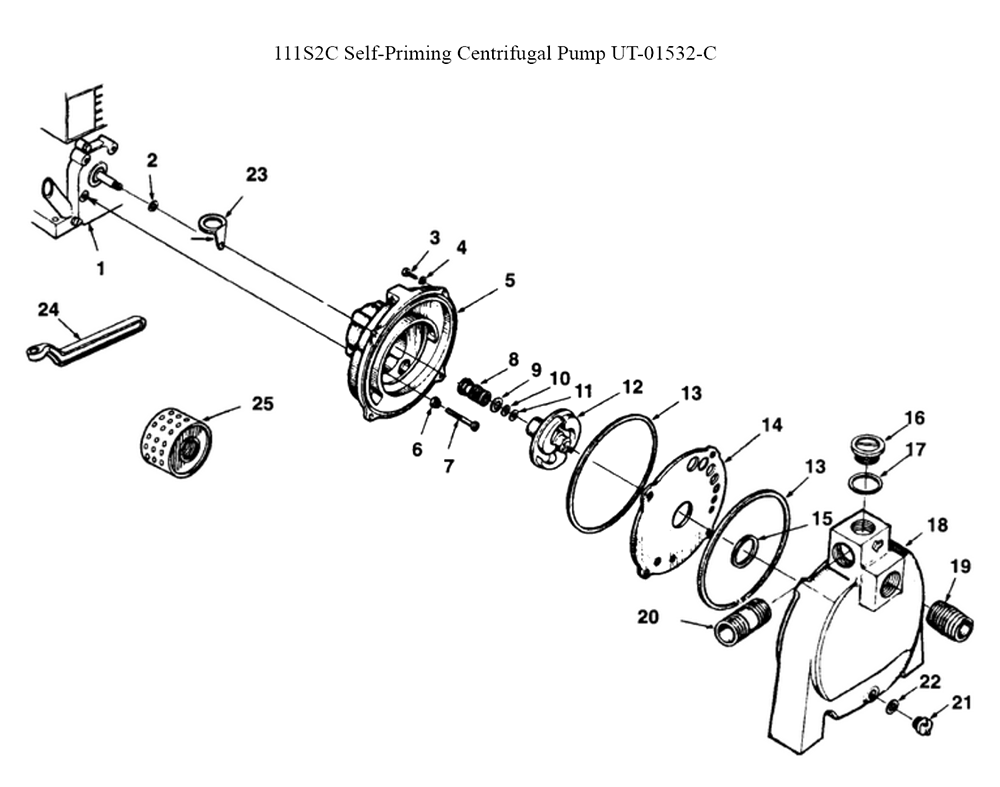 111S2C Self-Priming Centrifugal Pump UT-01532-C

2
23
1
3
4
5
24
8
9
10
11
12
13
25
6
7
14
16
17
13
15
18
19
20
22
21