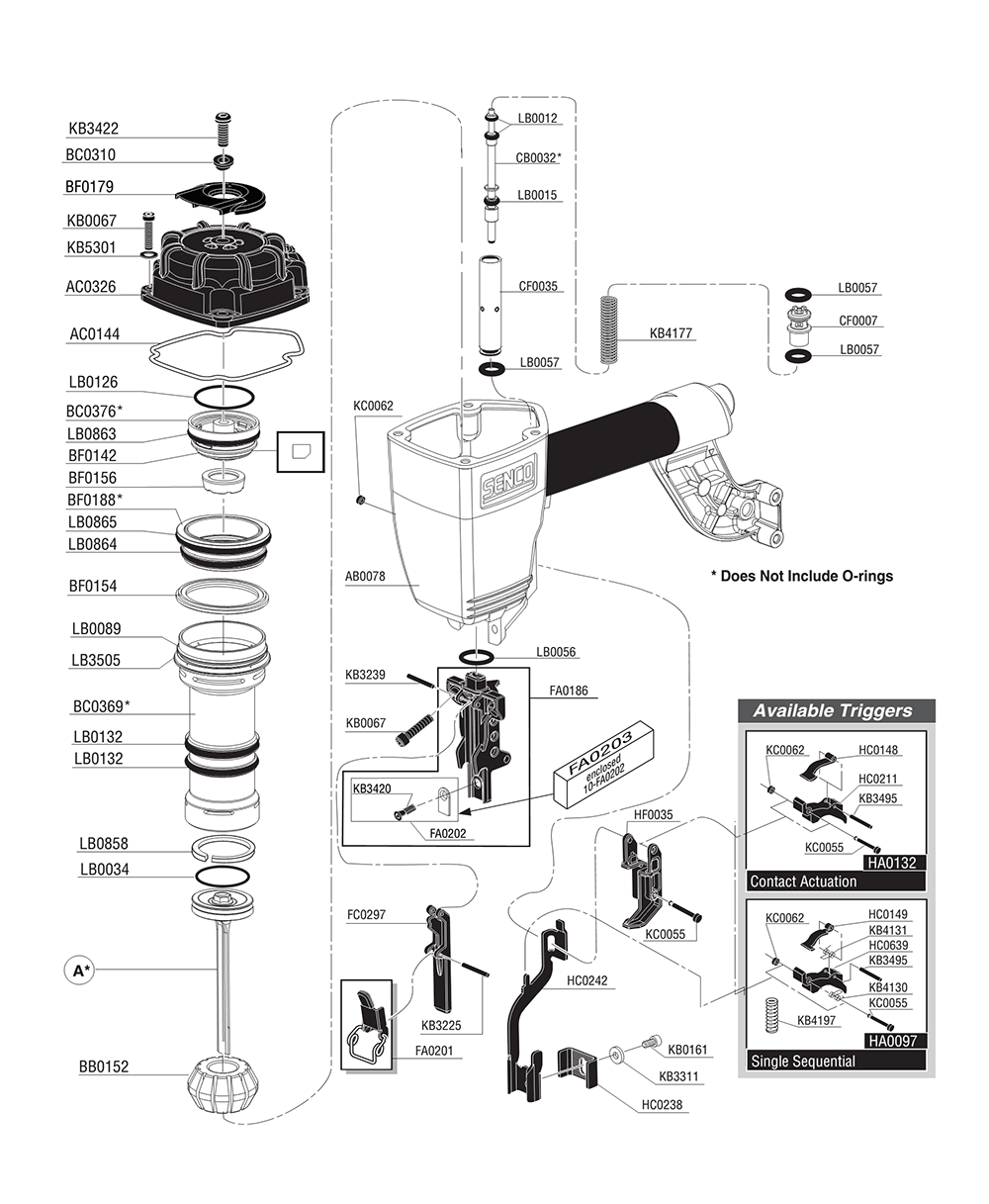 KB3422
BC0310
BF0179
KB0067
KB5301
AC0326
AC0144
LB0126
BC0376*
LB0863
BF0142
BF0156
BF0188*
LB0865
LB0864
BF0154
LB0089
LB3505
BC0369*
LB0132
LB0132
LB0858
LB0034
A*
BB0152

LB0012
CB0032*
LB0015
CF0035
LB0057
KB4177
LB0057
CF0007
LB0057
KC0062
SENCO
AB0078
* Does Not Include O-rings
LB0056
KB3239
FA0186
KB0067
KB3420
FA0202
FA0203
enclosed
10-FA0202
FC0297
KB3225
FA0201
HF0035
KC0055
HC0242
KB0161
KB3311
HC0238

Available Triggers
KC0062
HC0148
HC0211
KB3495
KC0055
HA0132
Contact Actuation
KC0062
HC0149
KB4131
HC0639
KB3495
KB4130
KC0055
KB4197
HA0097
Single Sequential